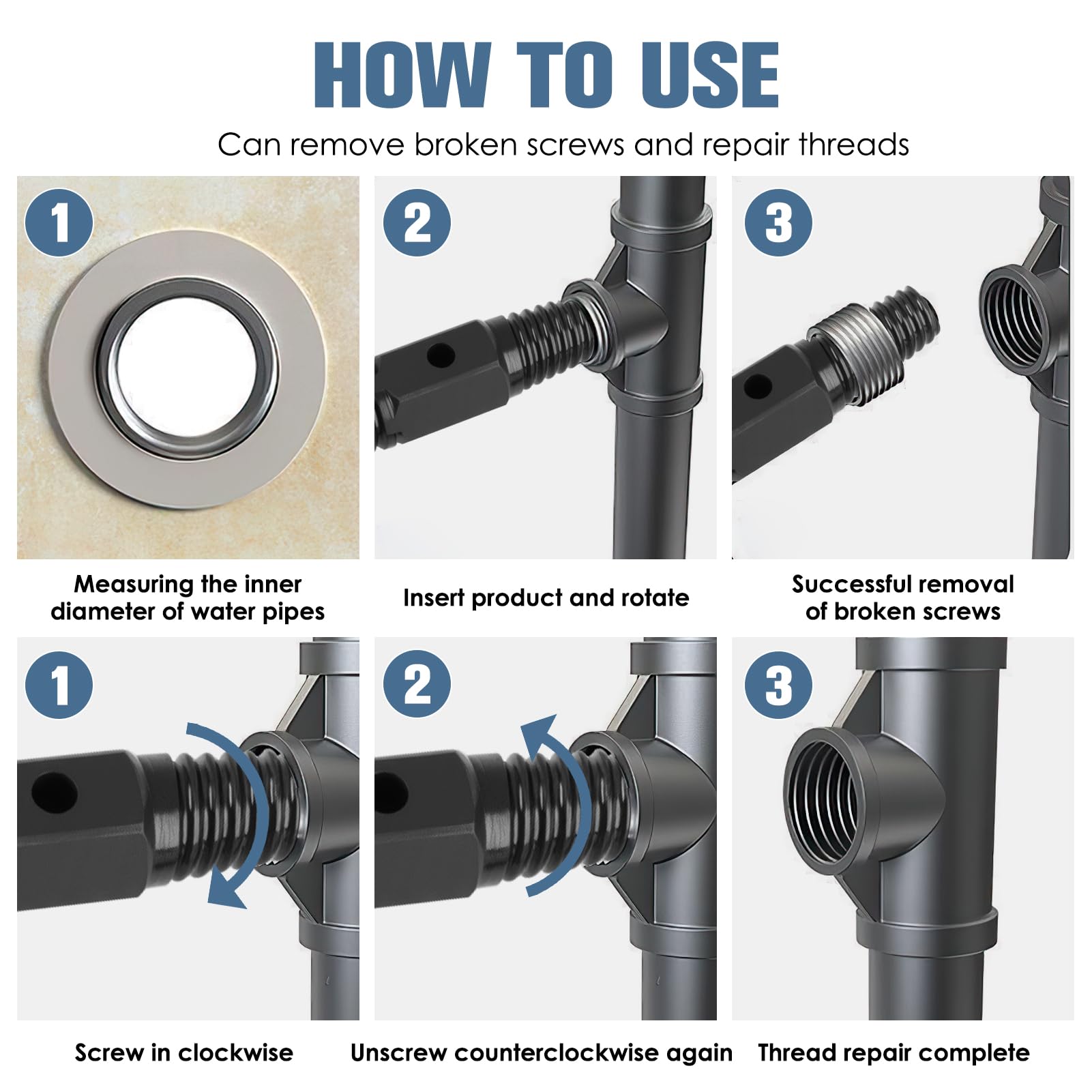 HOW TO USE

Can remove broken screws and repair threads

1

Measuring the inner diameter of water pipes

2

Insert product and rotate

3

Successful removal of broken screws

1

Screw in clockwise

2

Unscrew counterclockwise again

3

Thread repair complete