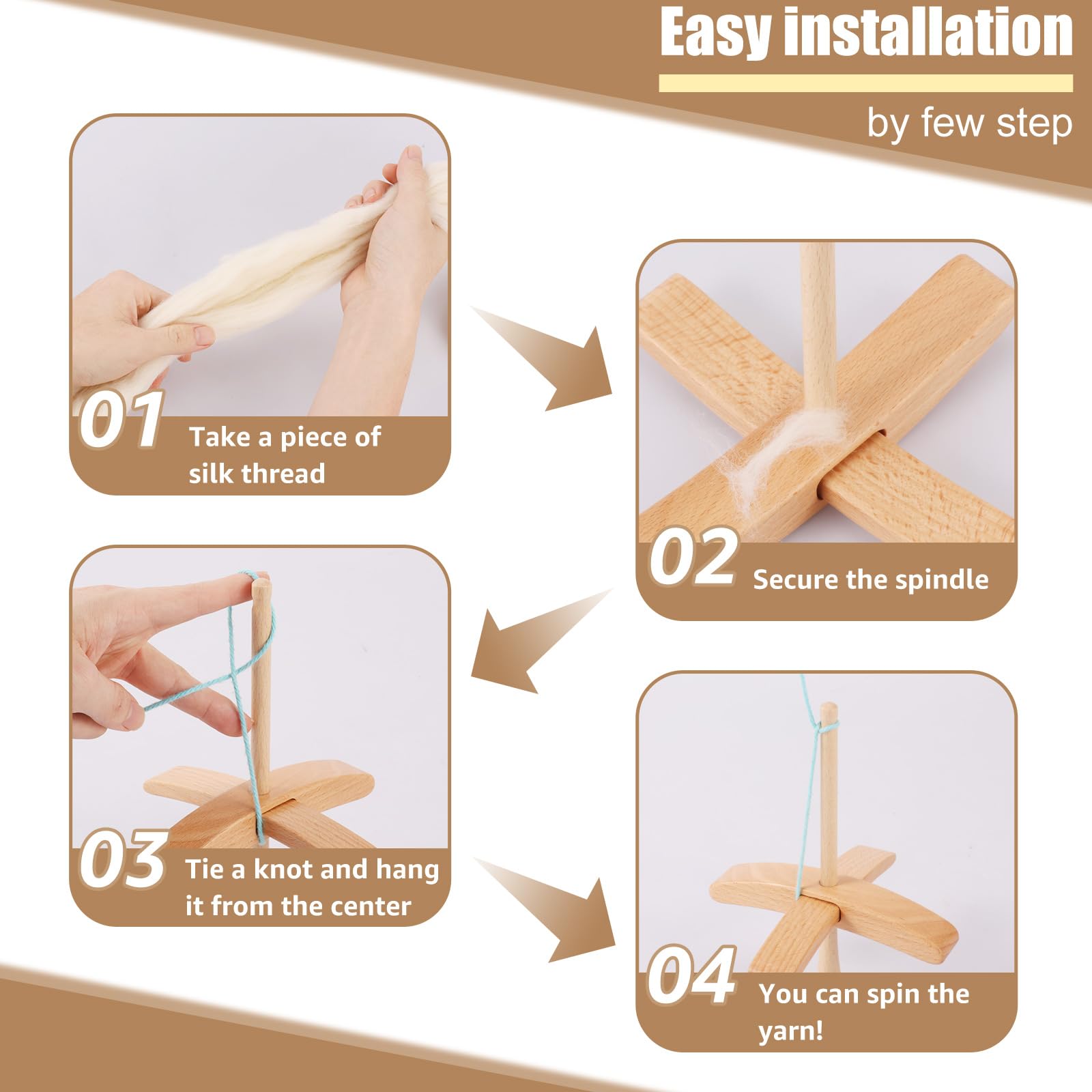 Easy installation

by few step

01 Take a piece of silk thread

02 Secure the spindle

03 Tie a knot and hang it from the center

04 You can spin the yarn!