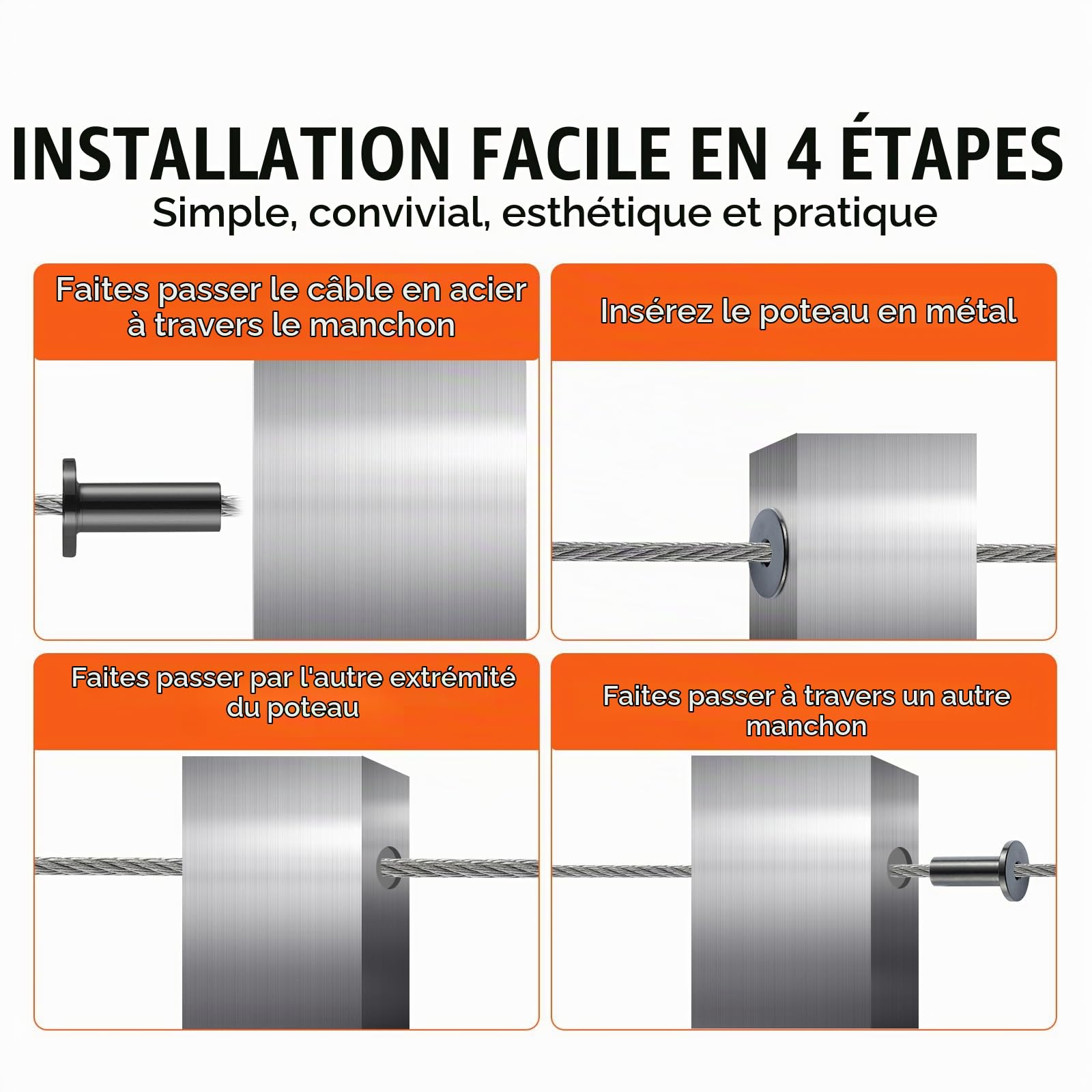 INSTALLATION FACILE EN 4 ÉTAPES

Simple, convivial, esthétique et pratique

Faites passer le câble en acier à travers le manchon

Insérez le poteau en métal

Faites passer par l'autre extrémité du poteau

Faites passer à travers un autre manchon