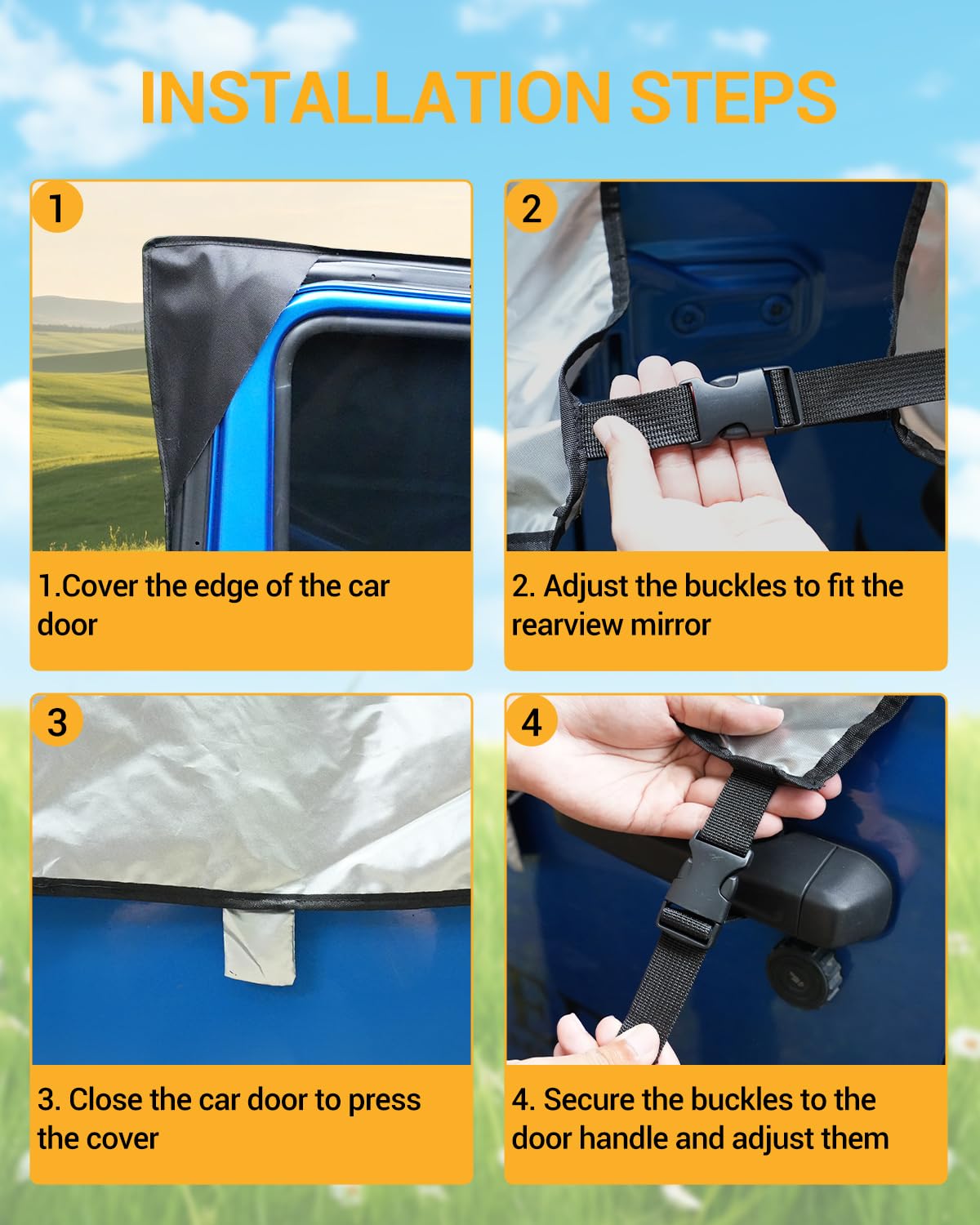 INSTALLATION STEPS

1

1.Cover the edge of the car door

2

2. Adjust the buckles to fit the rearview mirror

3

3. Close the car door to press the cover

4

4. Secure the buckles to the door handle and adjust them