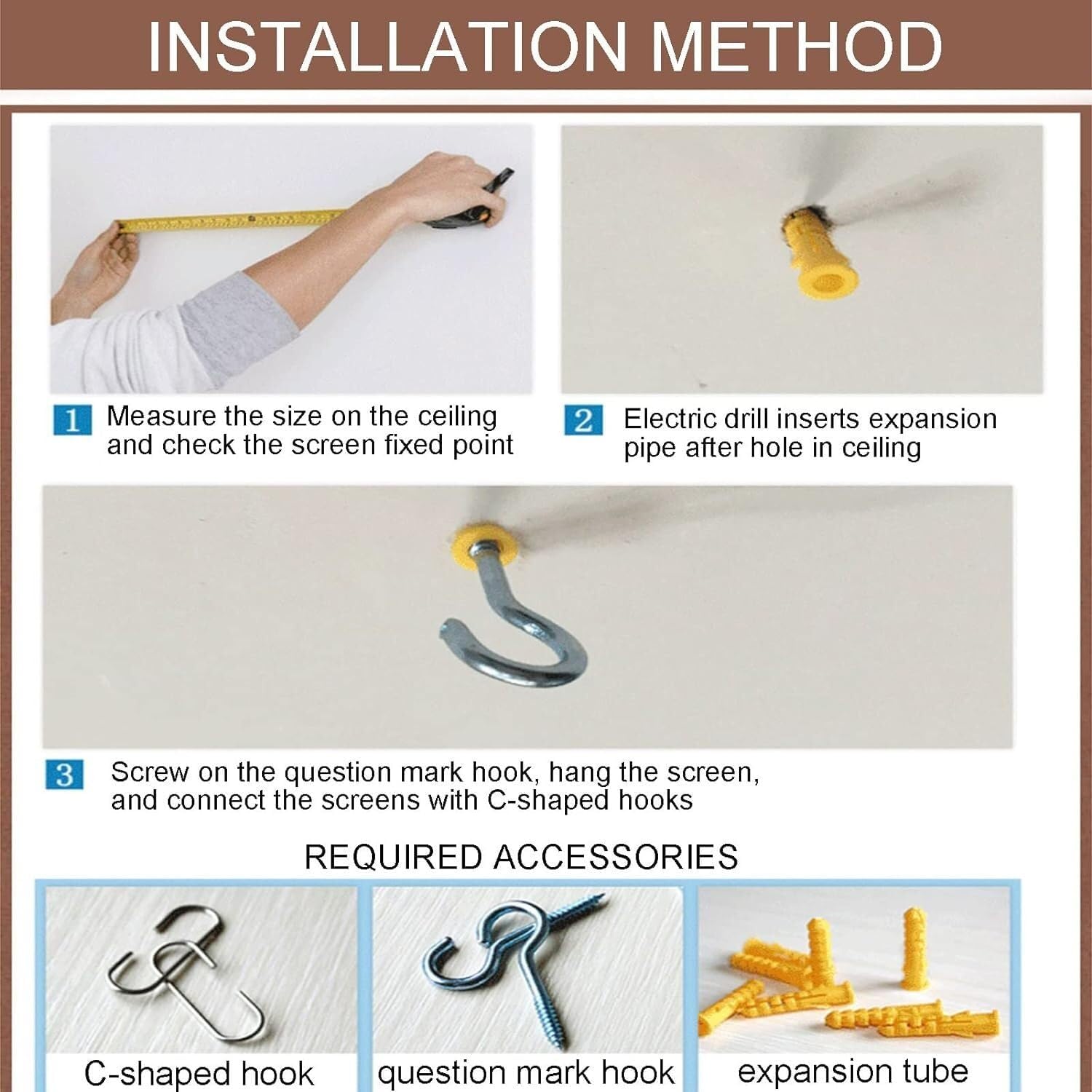 INSTALLATION METHOD

1 Measure the size on the ceiling and check the screen fixed point

2 Electric drill inserts expansion pipe after hole in ceiling

3 Screw on the question mark hook, hang the screen, and connect the screens with C-shaped hooks

REQUIRED ACCESSORIES

C-shaped hook

question mark hook

expansion tube