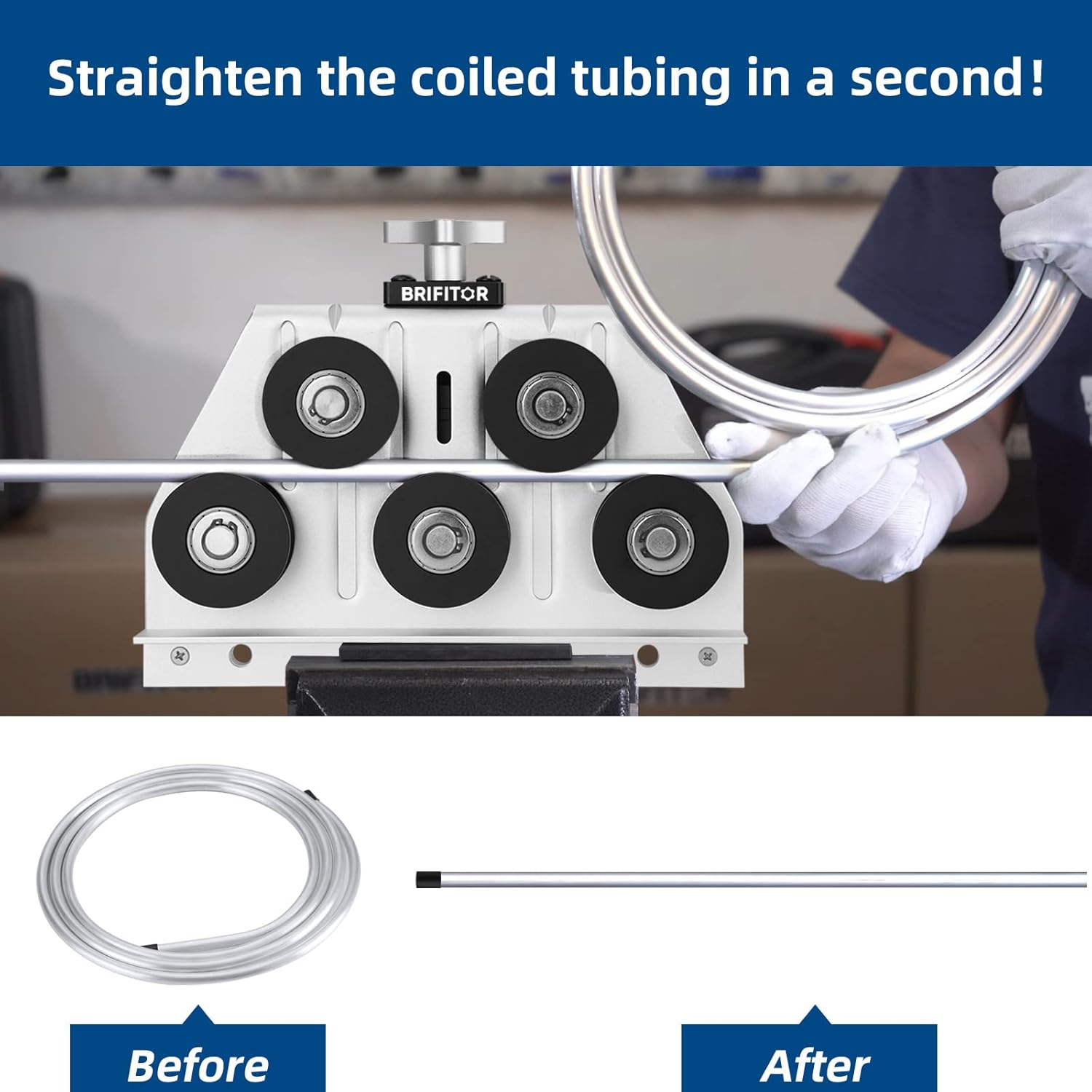 Straighten the coiled tubing in a second!

BRIFITOR

Before

After