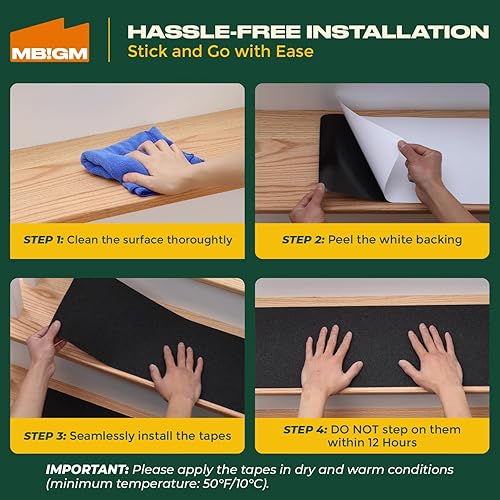 MB!GM

HASSLE-FREE INSTALLATION
Stick and Go with Ease

STEP 1: Clean the surface thoroughtly

STEP 2: Peel the white backing

STEP 3: Seamlessly install the tapes

STEP 4: DO NOT step on them within 12 Hours

IMPORTANT: Please apply the tapes in dry and warm conditions (minimum temperature: 50°F/10°C).