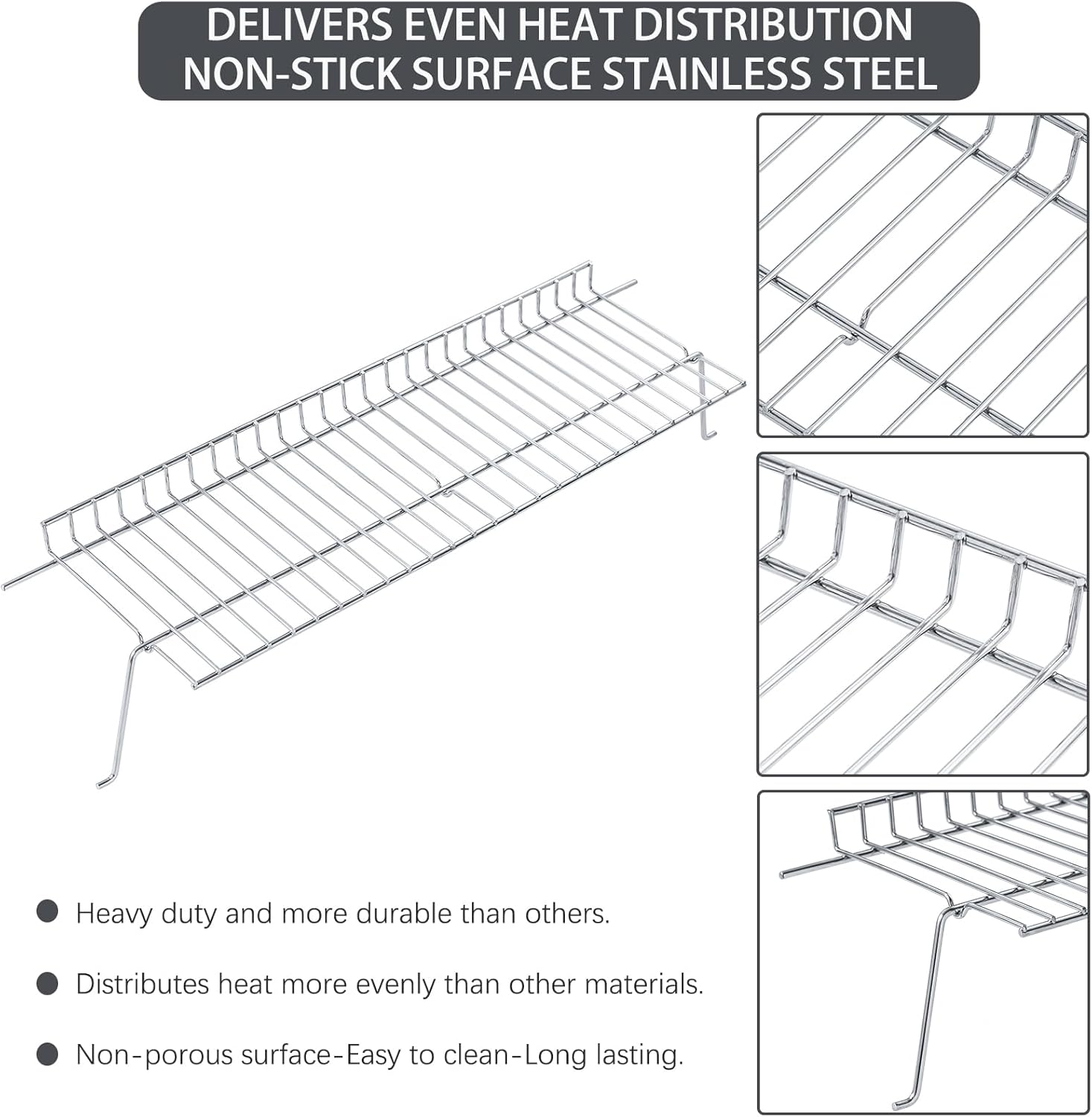 DELIVERS EVEN HEAT DISTRIBUTION
NON-STICK SURFACE STAINLESS STEEL

Heavy duty and more durable than others.

Distributes heat more evenly than other materials.

Non-porous surface-Easy to clean-Long lasting.