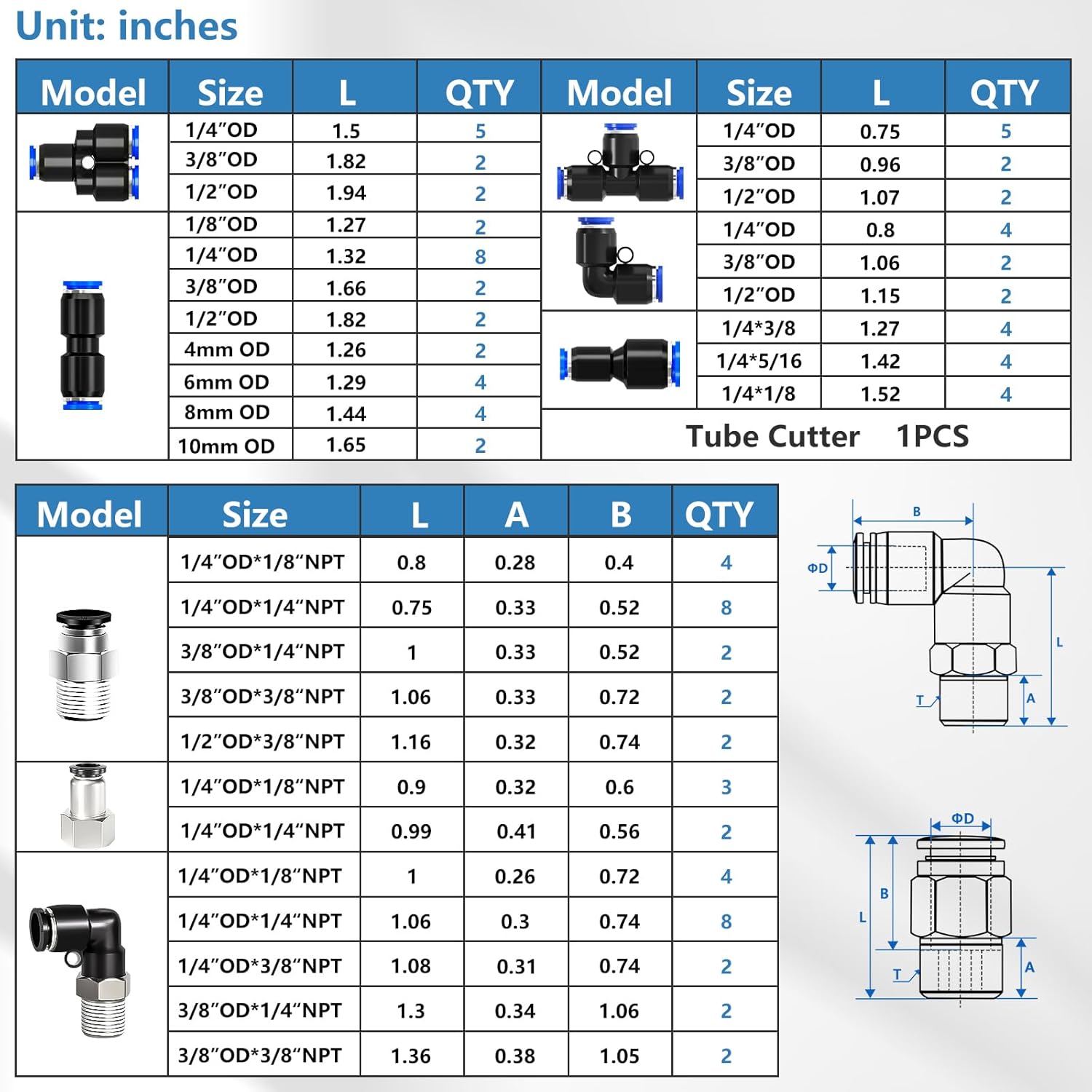 Unit: inches

| Model | Size | L | QTY |
|---|---|---|---|
| | 1/4"OD | 1.5 | 5 |
| | 3/8"OD | 1.82 | 2 |
| | 1/2"OD | 1.94 | 2 |
| | 1/8"OD | 1.27 | 2 |
| | 1/4"OD | 1.32 | 8 |
| | 3/8"OD | 1.66 | 2 |
| | 1/2"OD | 1.82 | 2 |
| | 4mm OD | 1.26 | 2 |
| | 6mm OD | 1.29 | 4 |
| | 8mm OD | 1.44 | 4 |
| | 10mm OD | 1.65 | 2 |

| Model | Size | L | QTY |
|---|---|---|---|
| | 1/4"OD | 0.75 | 5 |
| | 3/8"OD | 0.96 | 2 |
| | 1/2"OD | 1.07 | 2 |
| | 1/4"OD | 0.8 | 4 |
| | 3/8"OD | 1.06 | 2 |
| | 1/2"OD | 1.15 | 2 |
| | 1/4*3/8 | 1.27 | 4 |
| | 1/4*5/16 | 1.42 | 4 |
| | 1/4*1/8 | 1.52 | 4 |

Tube Cutter 1PCS

| Model | Size | L | A | B | QTY |
|---|---|---|---|---|---|
| | 1/4"OD*1/8"NPT | 0.8 | 0.28 | 0.4 | 4 |
| | 1/4"OD*1/4"NPT | 0.75 | 0.33 | 0.52 | 8 |
| | 3/8"OD*1/4"NPT | 1 | 0.33 | 0.52 | 2 |
| | 3/8"OD*3/8"NPT | 1.06 | 0.33 | 0.72 | 2 |
| | 1/2"OD*3/8"NPT | 1.16 | 0.32 | 0.74 | 2 |
| | 1/4"OD*1/8"NPT | 0.9 | 0.32 | 0.6 | 3 |
| | 1/4"OD*1/4"NPT | 0.99 | 0.41 | 0.56 | 2 |
| | 1/4"OD*1/8"NPT | 1 | 0.26 | 0.72 | 4 |
| | 1/4"OD*1/4"NPT | 1.06 | 0.3 | 0.74 | 8 |
| | 1/4"OD*3/8"NPT | 1.08 | 0.31 | 0.74 | 2 |
| | 3/8"OD*1/4"NPT | 1.3 | 0.34 | 1.06 | 2 |
| | 3/8"OD*3/8"NPT | 1.36 | 0.38 | 1.05 | 2 |

B
ΦD
L
T
A

ΦD
B
L
T
A