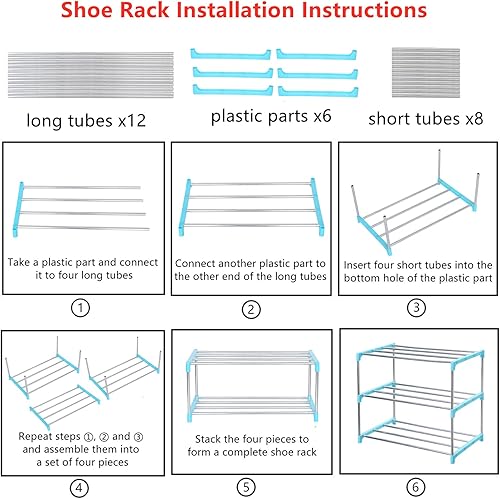 Shoe Rack Installation Instructions

long tubes x12

plastic parts x6

short tubes x8

Take a plastic part and connect it to four long tubes

①

Connect another plastic part to the other end of the long tubes

②

Insert four short tubes into the bottom hole of the plastic part

③

Repeat steps ①, ② and ③ and assemble them into a set of four pieces

④

Stack the four pieces to form a complete shoe rack

⑤

⑥