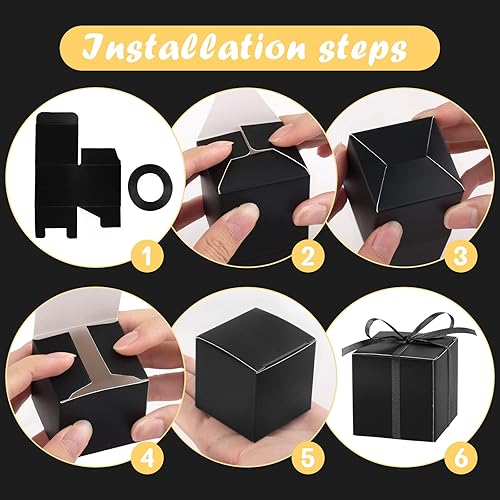 Installation steps

1

2

3

4

5

6