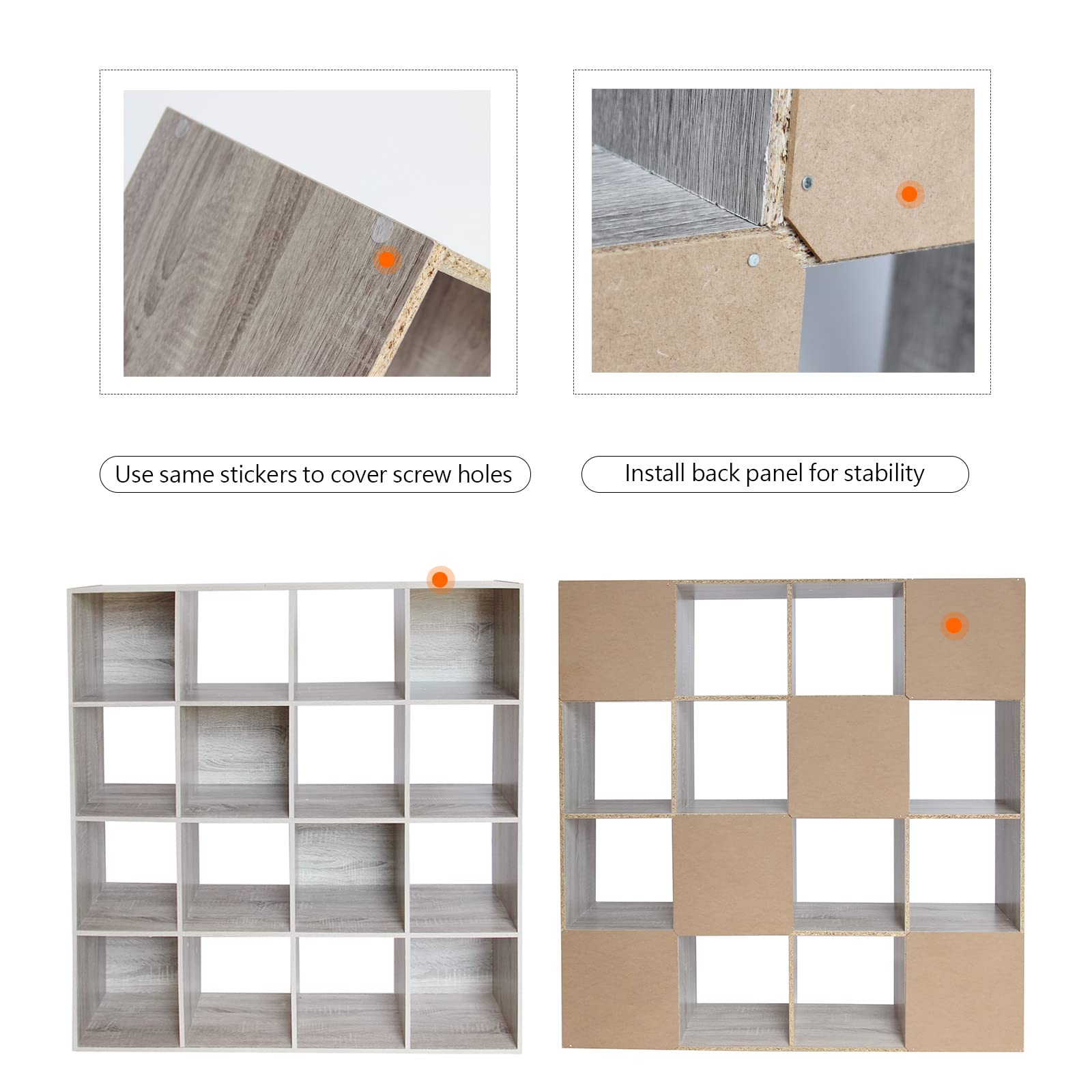 Use same stickers to cover screw holes

Install back panel for stability