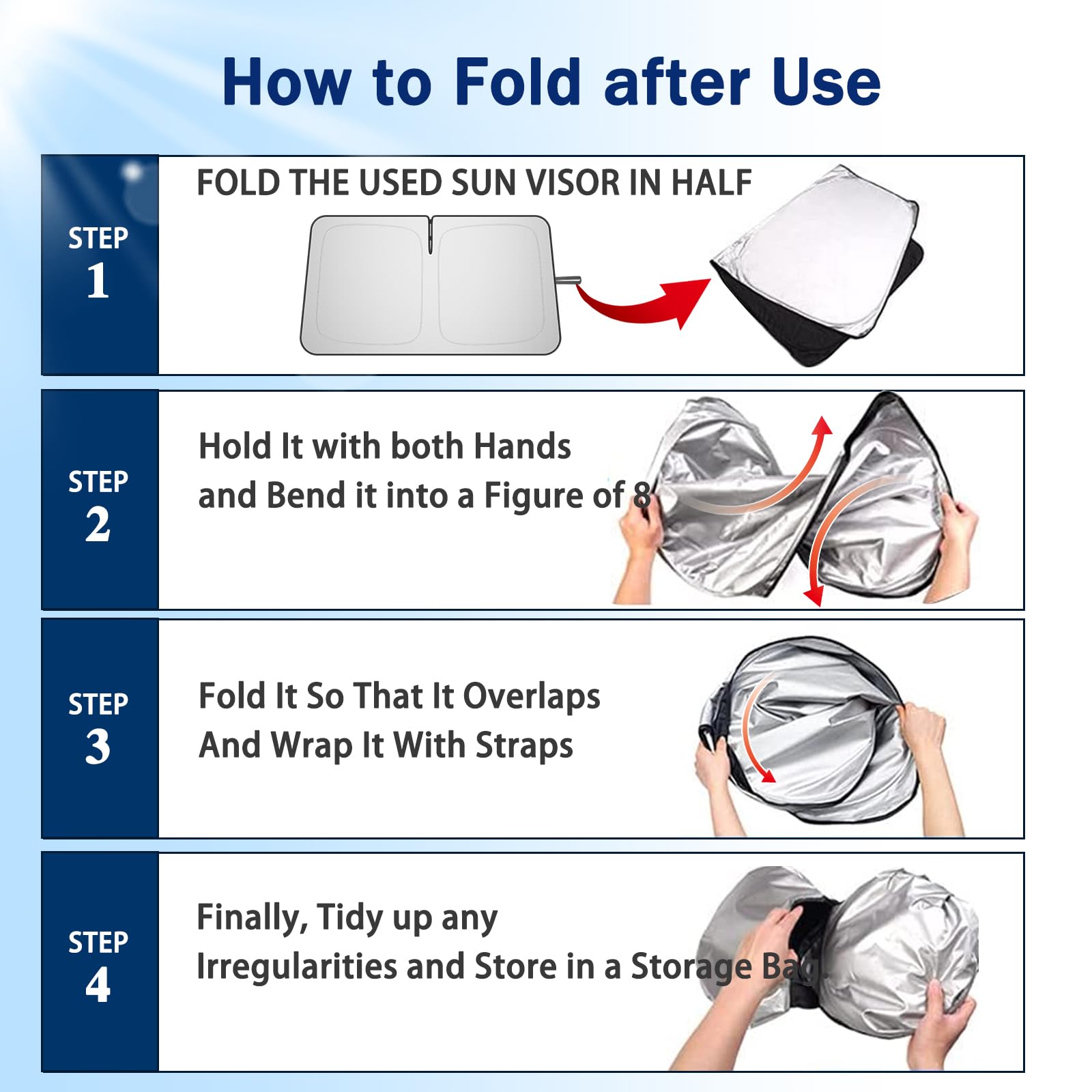 How to Fold after Use

STEP
1

FOLD THE USED SUN VISOR IN HALF

STEP
2

Hold It with both Hands
and Bend it into a Figure of 8

STEP
3

Fold It So That It Overlaps
And Wrap It With Straps

STEP
4

Finally, Tidy up any
Irregularities and Store in a Storage Bag.