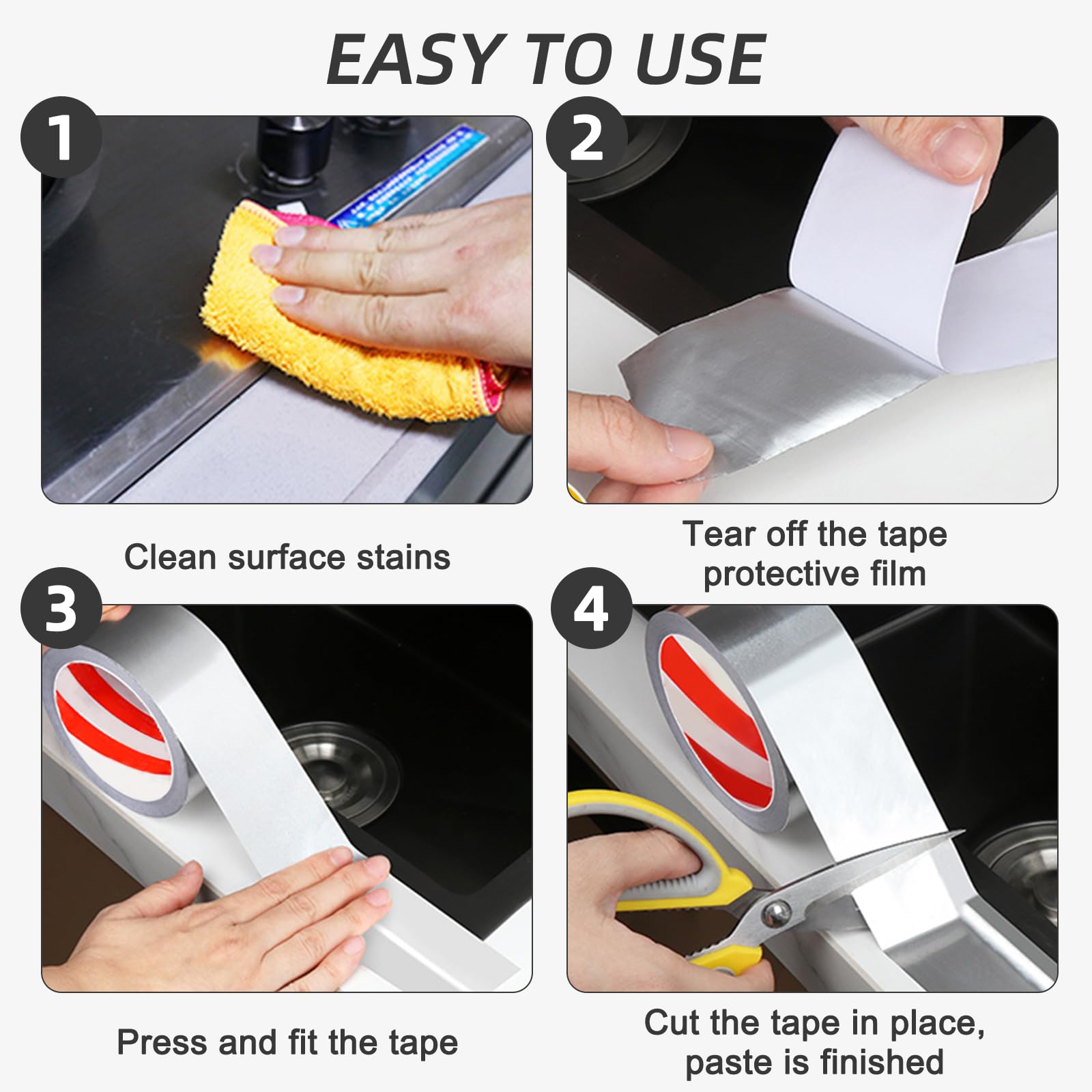 EASY TO USE

1

Clean surface stains

2

Tear off the tape protective film

3

Press and fit the tape

4

Cut the tape in place, paste is finished