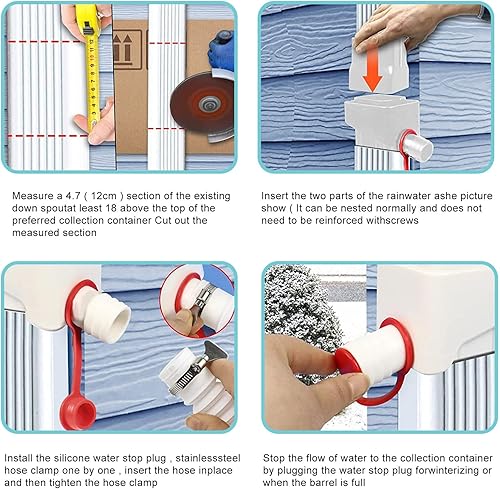 Measure a 4.7 ( 12cm ) section of the existing down spoutat least 18 above the top of the preferred collection container Cut out the measured section

Insert the two parts of the rainwater ashe picture show ( It can be nested normally and does not need to be reinforced withscrews

Install the silicone water stop plug , stainlesssteel hose clamp one by one , insert the hose inplace and then tighten the hose clamp

Stop the flow of water to the collection container by plugging the water stop plug forwinterizing or when the barrel is full