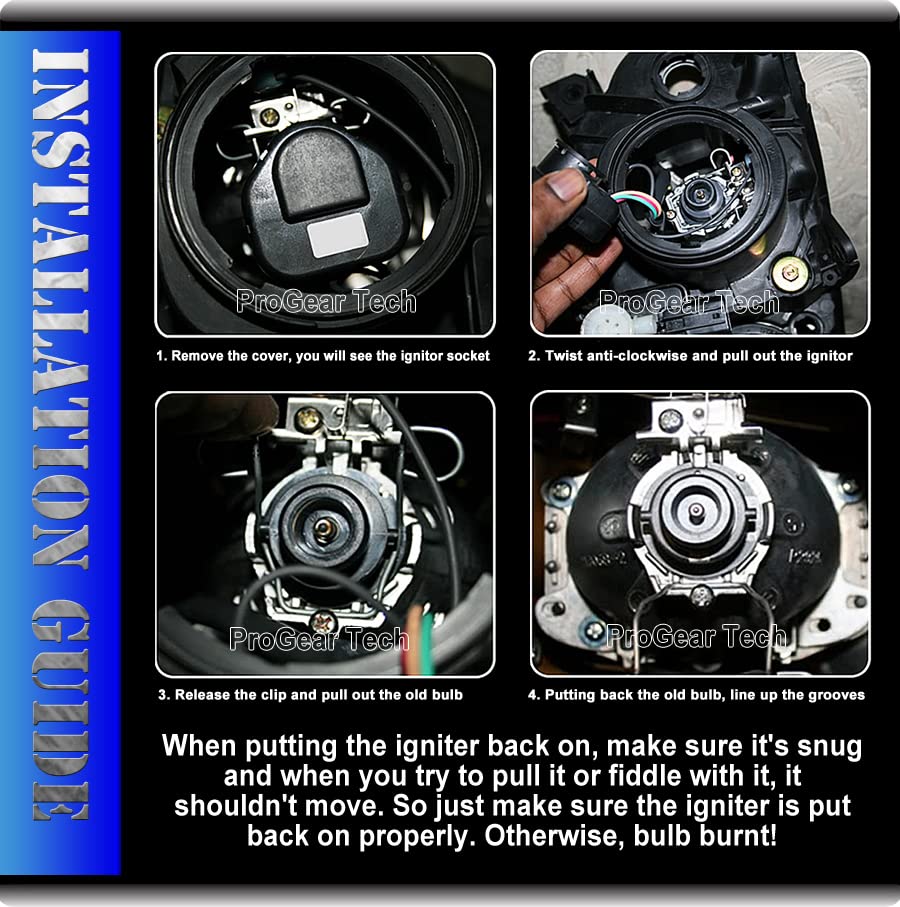 INSTALLATION GUIDE

ProGear Tech

1. Remove the cover, you will see the ignitor socket

ProGear Tech

2. Twist anti-clockwise and pull out the ignitor

ProGear Tech

3. Release the clip and pull out the old bulb

ProGear Tech

4. Putting back the old bulb, line up the grooves

When putting the igniter back on, make sure it's snug and when you try to pull it or fiddle with it, it shouldn't move. So just make sure the igniter is put back on properly. Otherwise, bulb burnt!