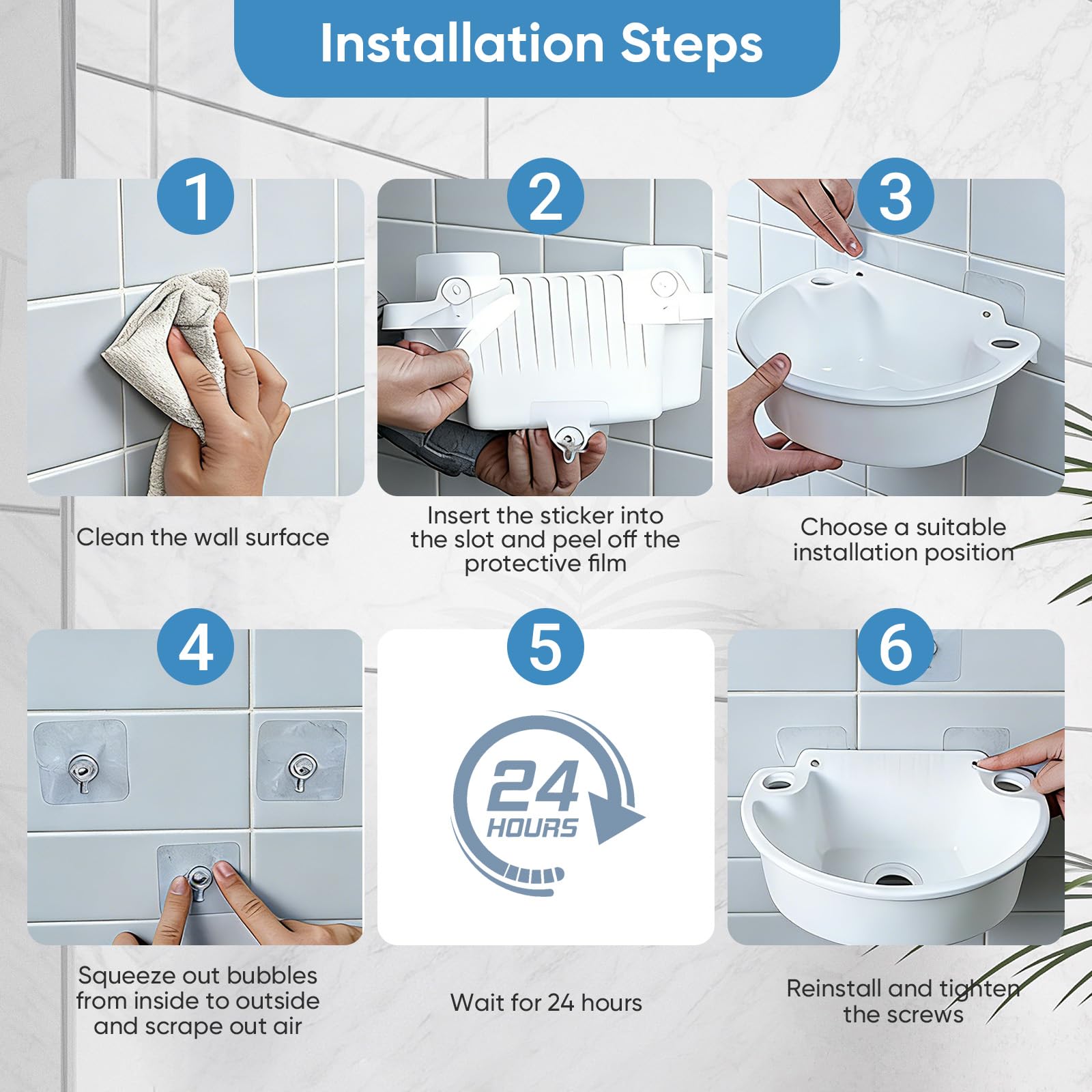 Installation Steps

1

Clean the wall surface

2

Insert the sticker into the slot and peel off the protective film

3

Choose a suitable installation position

4

Squeeze out bubbles from inside to outside and scrape out air

5

24 HOURS

Wait for 24 hours

6

Reinstall and tighten the screws