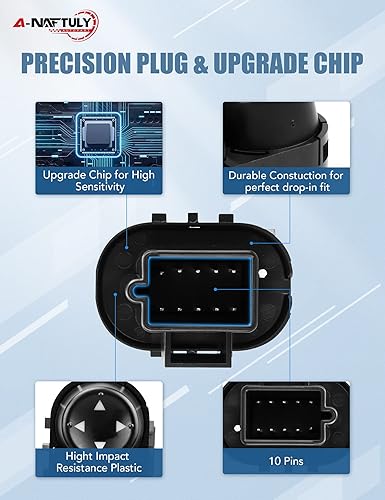 A-NAFTULY

PRECISION PLUG & UPGRADE CHIP

Upgrade Chip for High Sensitivity

Durable Constuction for perfect drop-in fit

Hight Impact Resistance Plastic

10 Pins