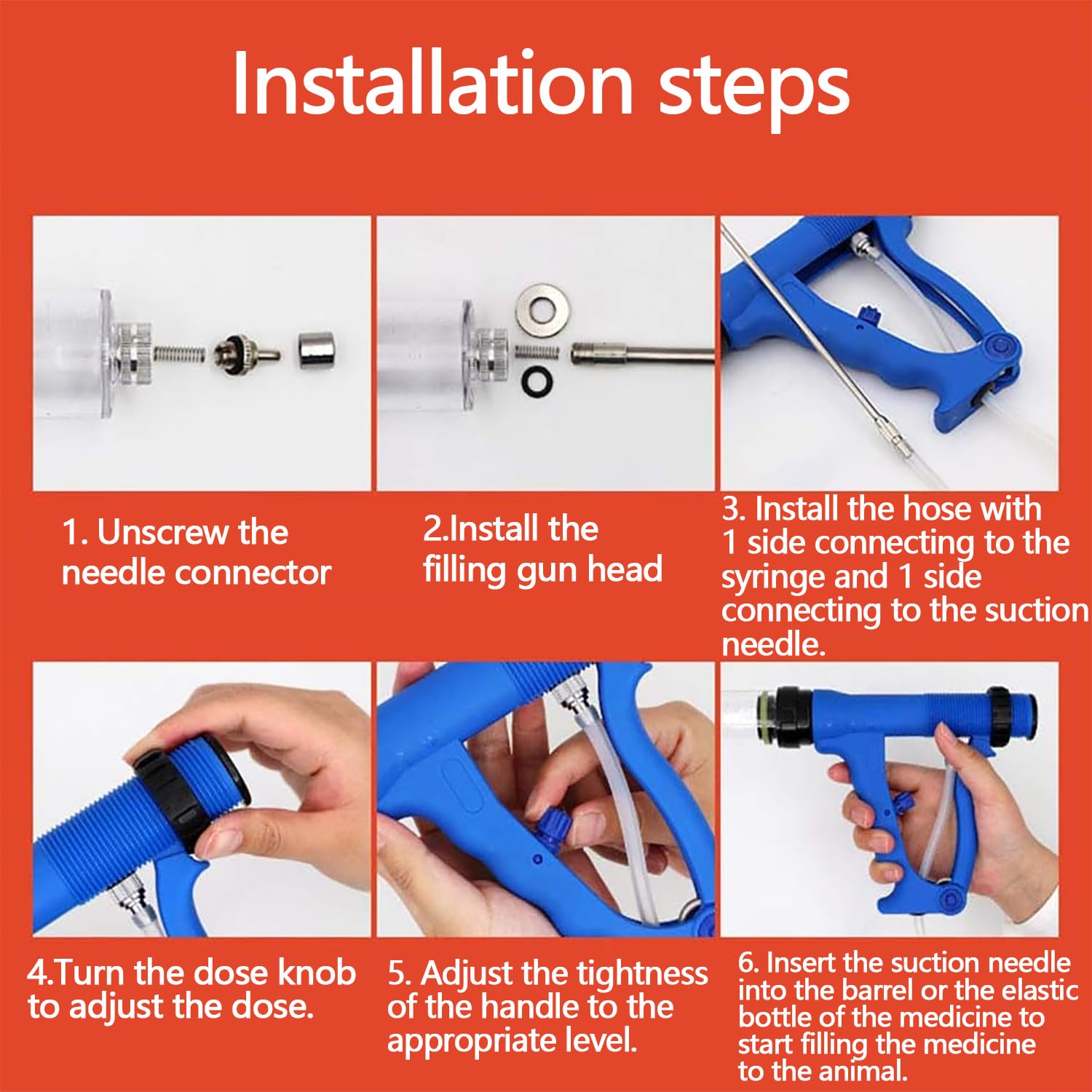 Installation steps

1. Unscrew the needle connector

2.Install the filling gun head

3. Install the hose with 1 side connecting to the syringe and 1 side connecting to the suction needle.

4.Turn the dose knob to adjust the dose.

5. Adjust the tightness of the handle to the appropriate level.

6. Insert the suction needle into the barrel or the elastic bottle of the medicine to start filling the medicine to the animal.