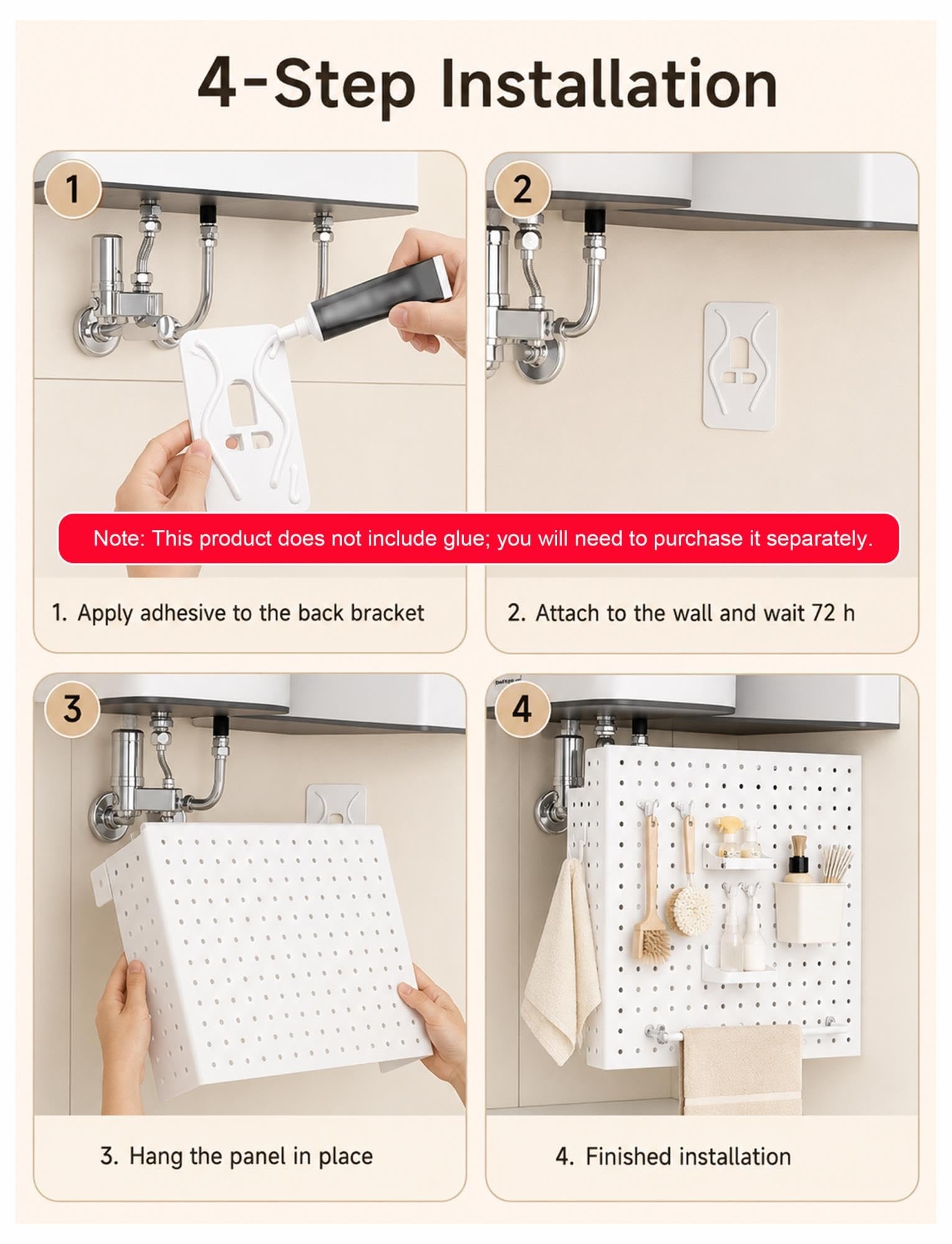 4-Step Installation

1

2

Note: This product does not include glue; you will need to purchase it separately.

1. Apply adhesive to the back bracket

2. Attach to the wall and wait 72 h

3

4

3. Hang the panel in place

4. Finished installation