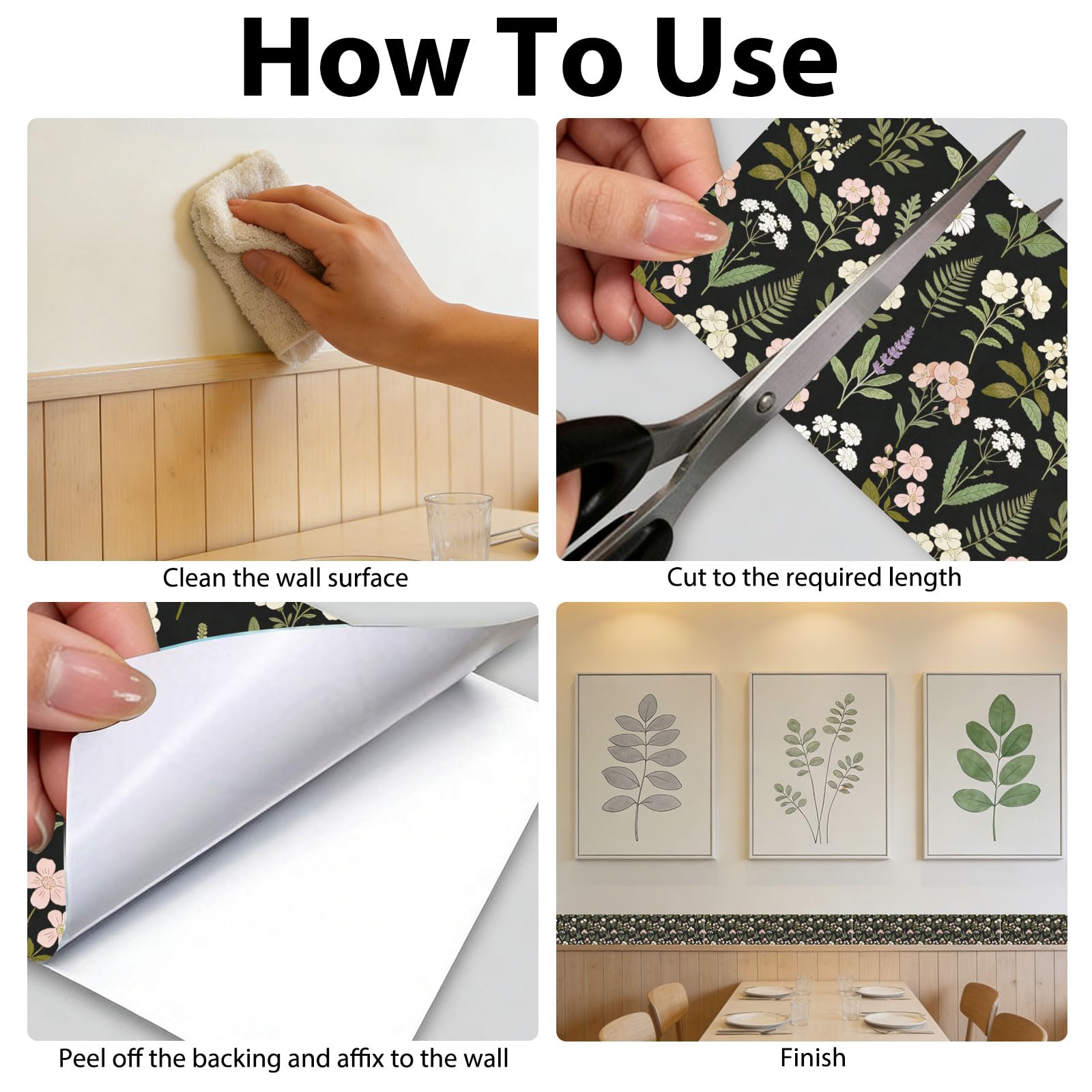 How To Use

Clean the wall surface

Cut to the required length

Peel off the backing and affix to the wall

Finish