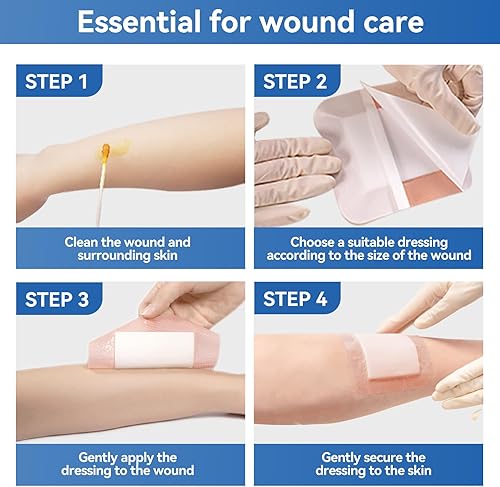 Essential for wound care

STEP 1

Clean the wound and surrounding skin

STEP 2

Choose a suitable dressing according to the size of the wound

STEP 3

Gently apply the dressing to the wound

STEP 4

Gently secure the dressing to the skin