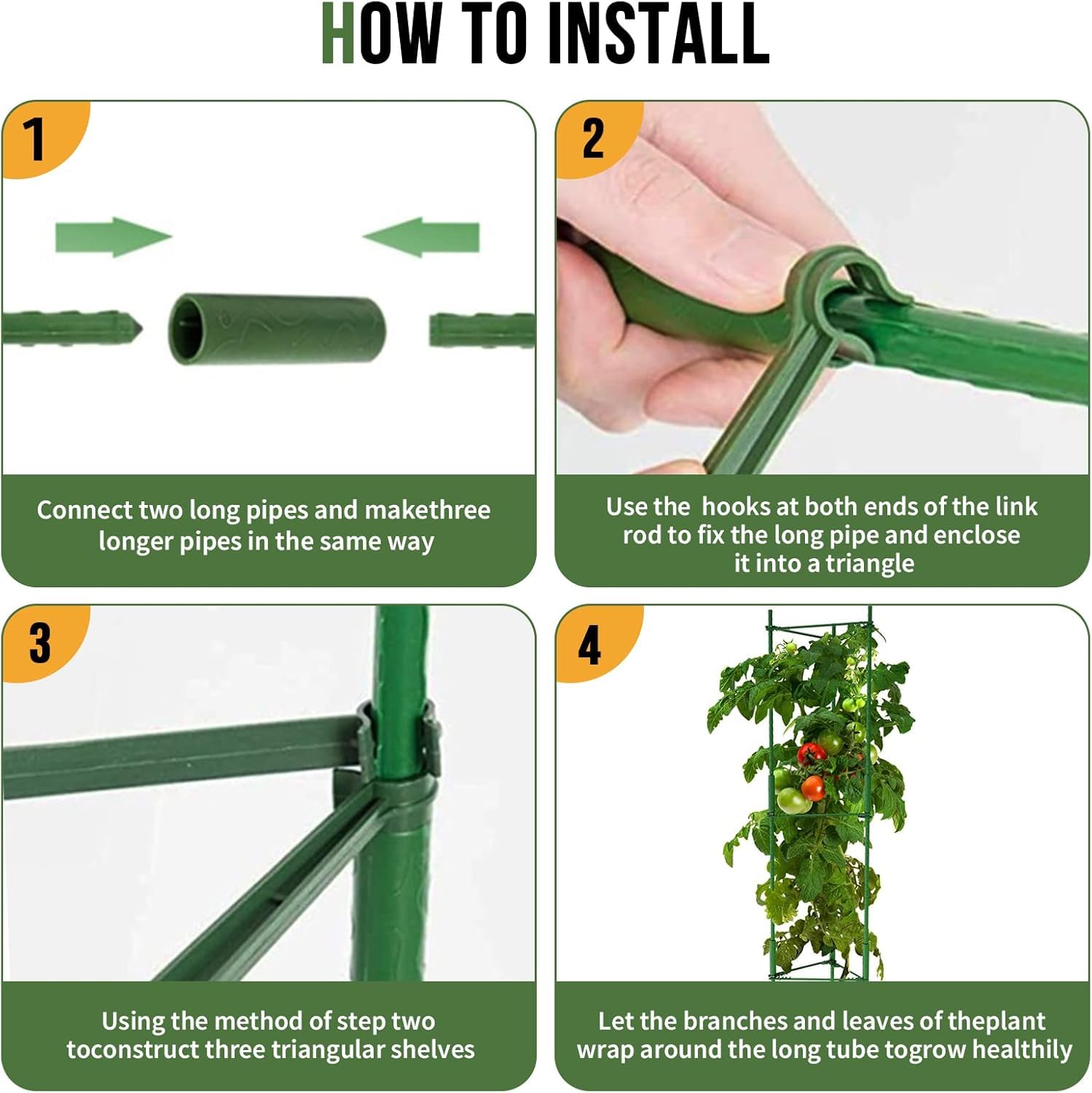 HOW TO INSTALL

1

Connect two long pipes and makethree longer pipes in the same way

2

Use the  hooks at both ends of the link rod to fix the long pipe and enclose it into a triangle

3

Using the method of step two toconstruct three triangular shelves

4

Let the branches and leaves of theplant wrap around the long tube togrow healthily