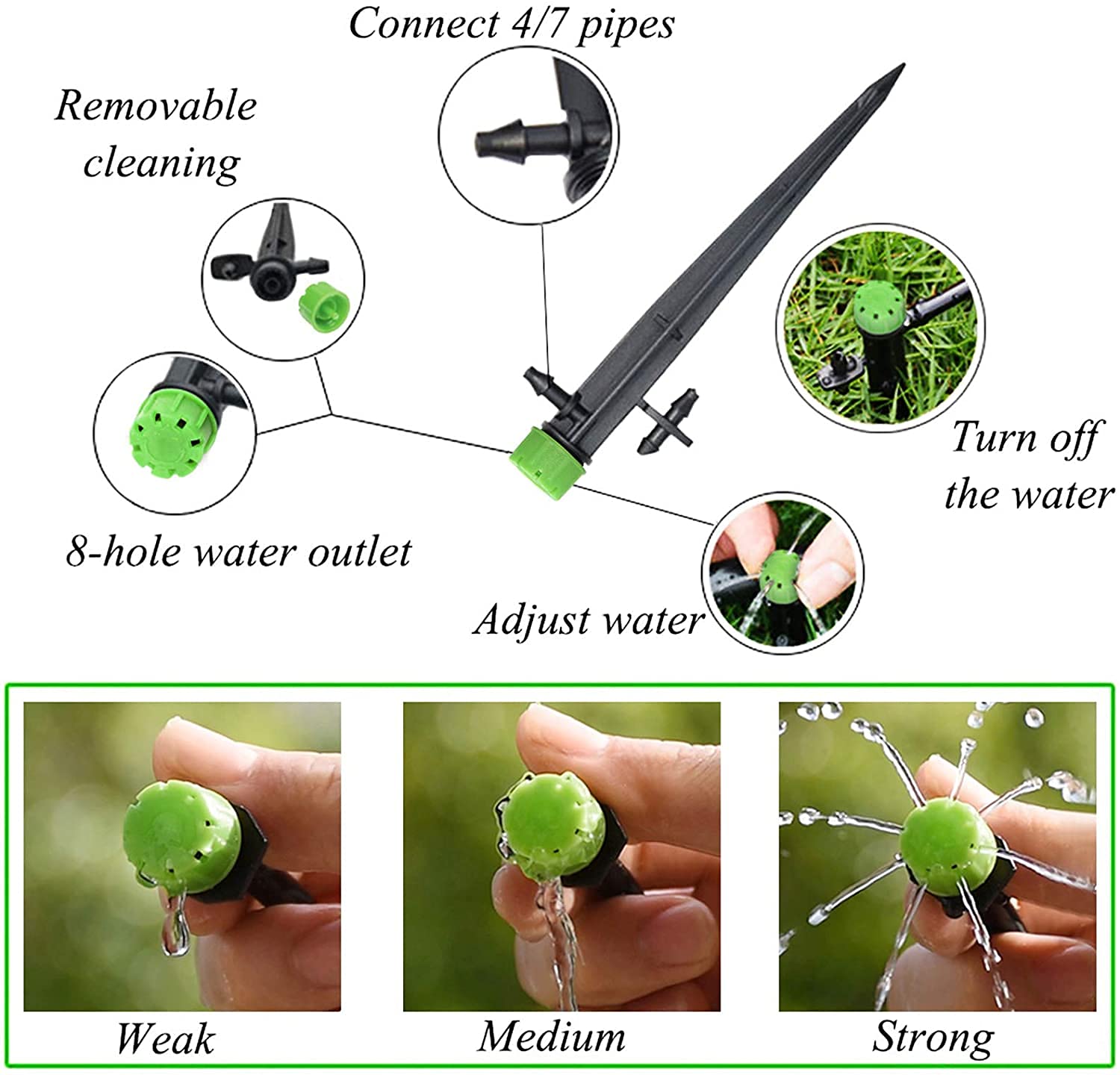 Connect 4/7 pipes

Removable cleaning

Turn off the water

8-hole water outlet

Adjust water

Weak

Medium

Strong