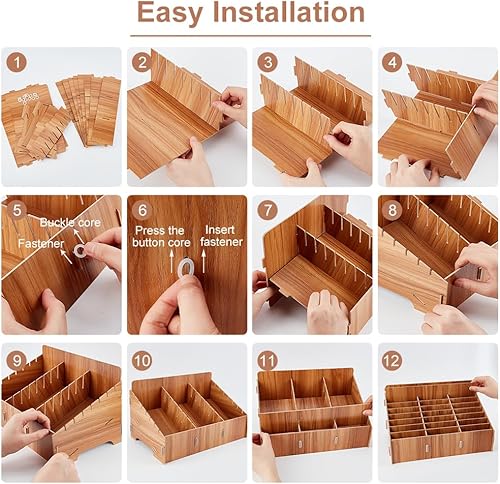 Easy Installation

1

2

3

4

5
Buckle core
Fastener

6
Press the button core
Insert fastener

7

8

9

10

11

12