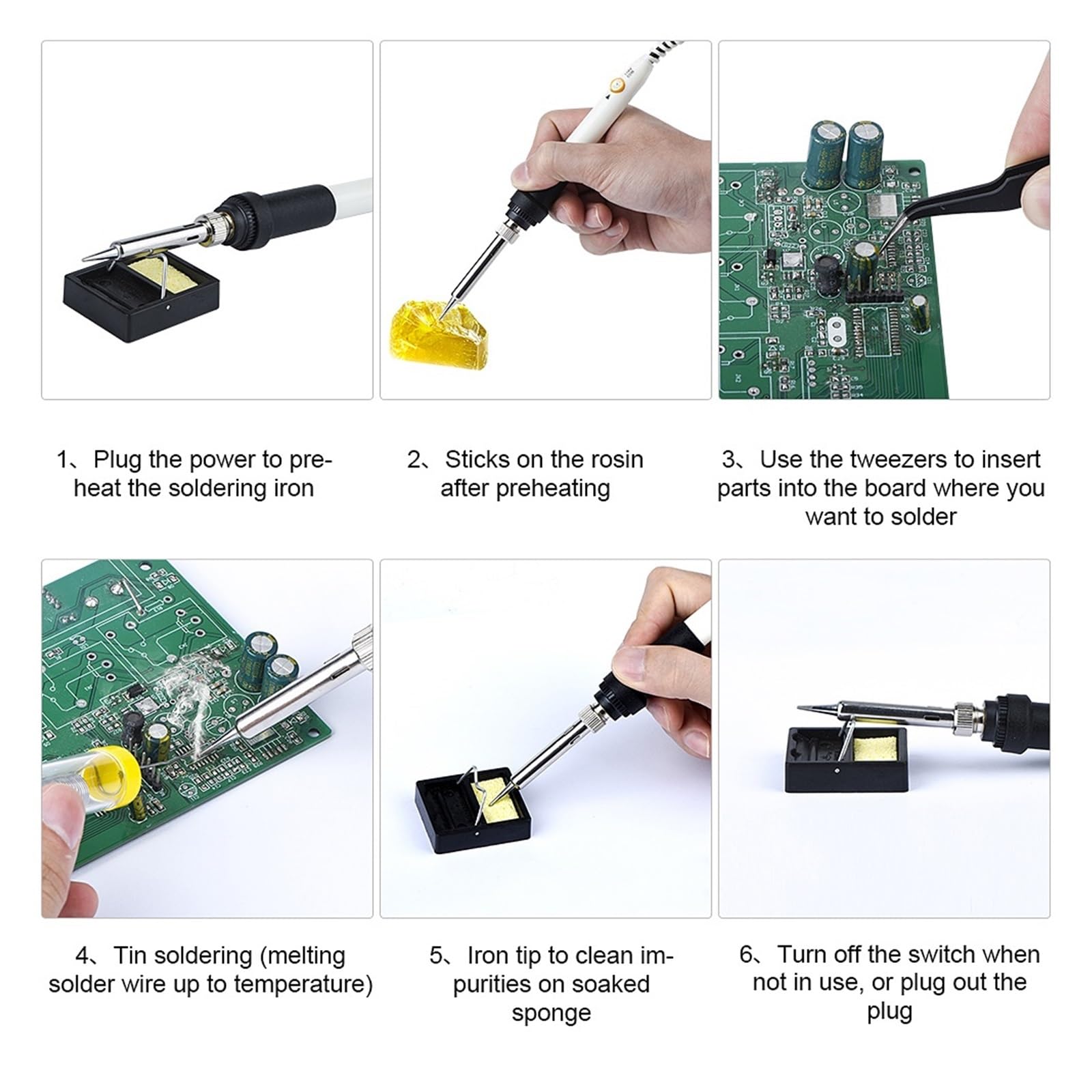 1、Plug the power to preheat the soldering iron

2、Sticks on the rosin after preheating

3、Use the tweezers to insert parts into the board where you want to solder

4、Tin soldering (melting solder wire up to temperature)

5、Iron tip to clean impurities on soaked sponge

6、Turn off the switch when not in use, or plug out the plug