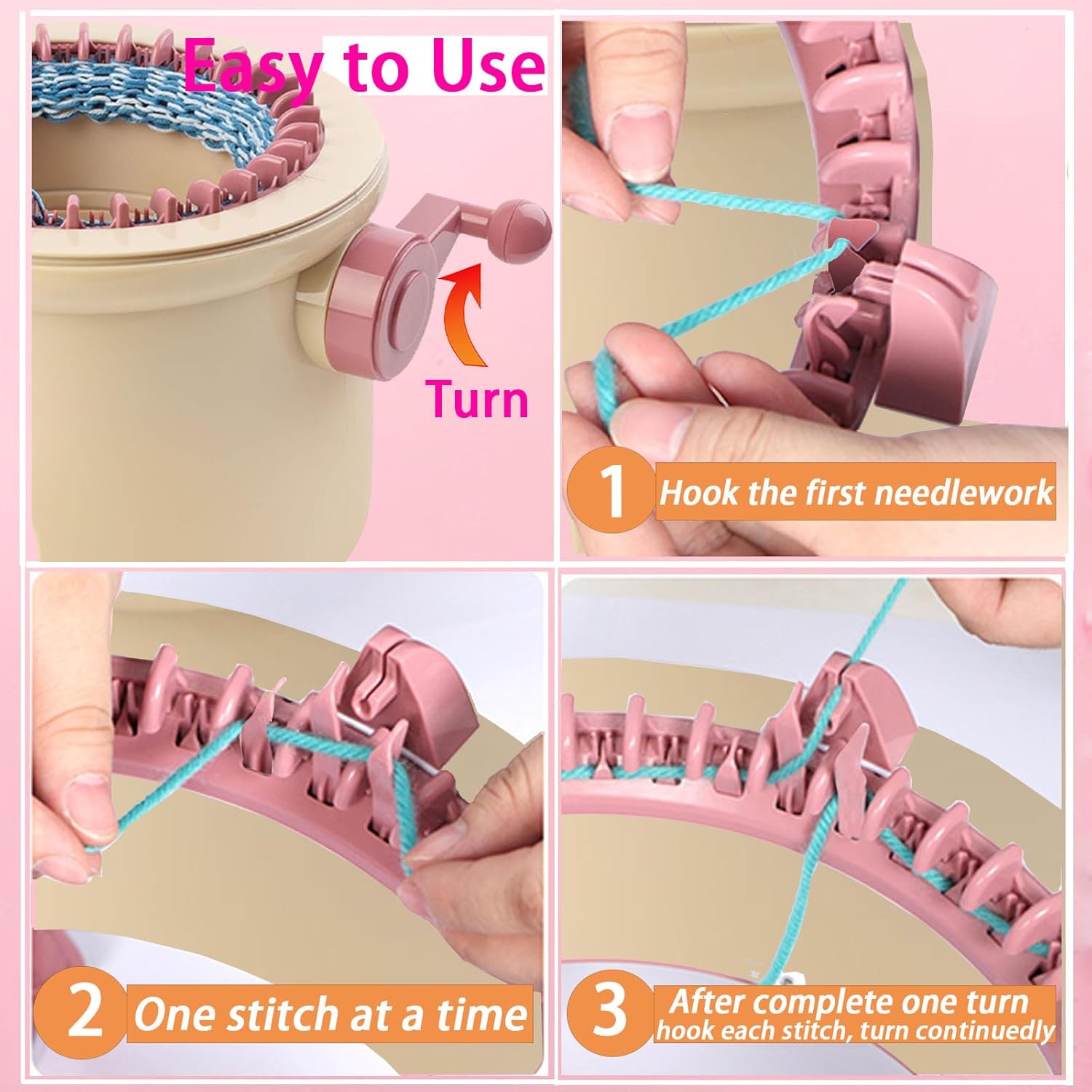 Easy to Use

Turn

1 Hook the first needlework

2 One stitch at a time

3 After complete one turn hook each stitch, turn continuedly