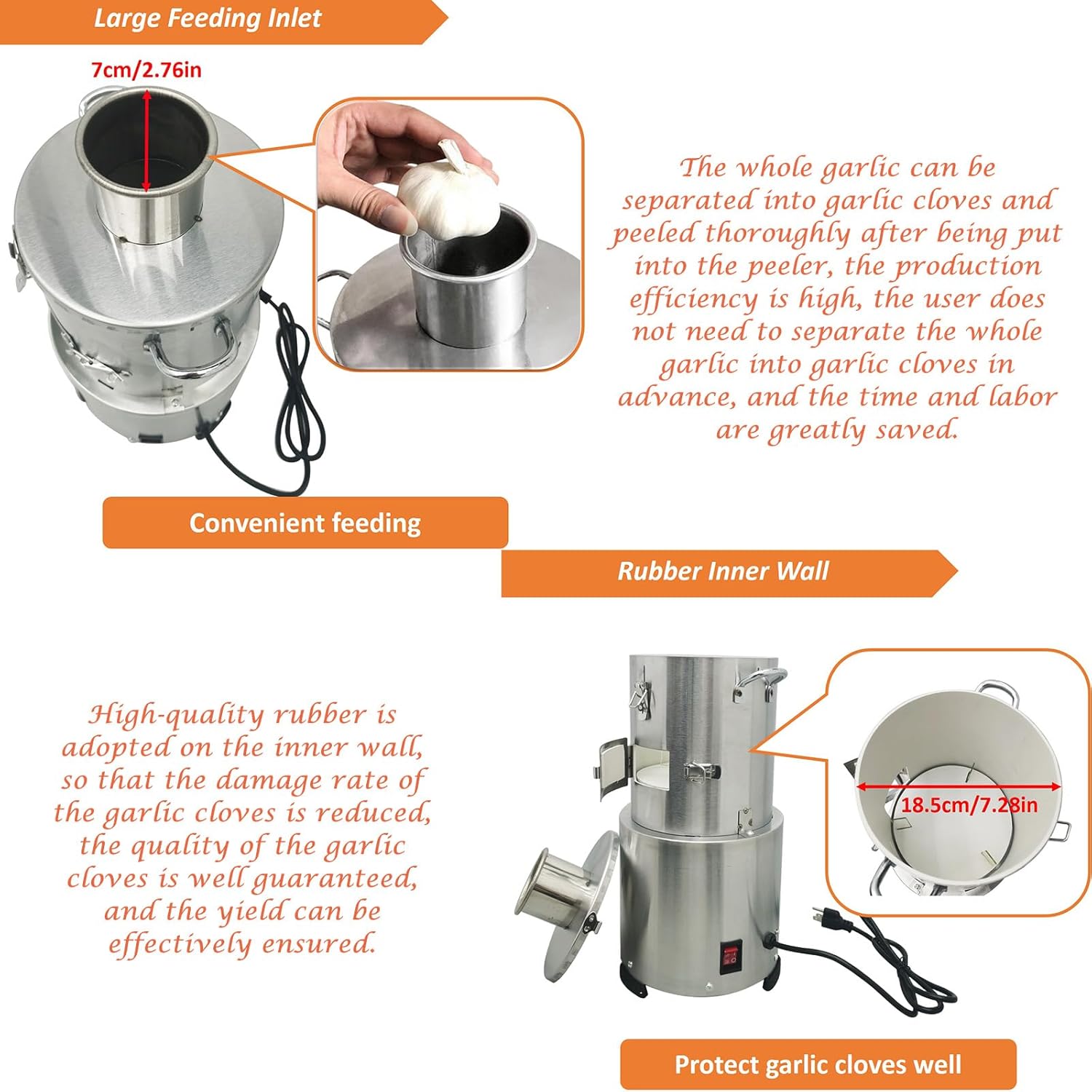 Large Feeding Inlet

7cm/2.76in

The whole garlic can be separated into garlic cloves and peeled thoroughly after being put into the peeler, the production efficiency is high, the user does not need to separate the whole garlic into garlic cloves in advance, and the time and labor are greatly saved.

Convenient feeding

Rubber Inner Wall

High-quality rubber is adopted on the inner wall, so that the damage rate of the garlic cloves is reduced, the quality of the garlic cloves is well guaranteed, and the yield can be effectively ensured.

18.5cm/7.28in

Protect garlic cloves well