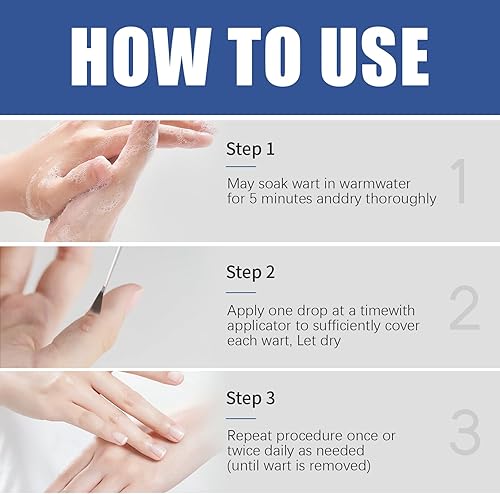 HOW TO USE

Step 1

May soak wart in warmwater for 5 minutes anddry thoroughly

1

Step 2

Apply one drop at a timewith applicator to sufficiently cover each wart, Let dry

2

Step 3

Repeat procedure once or twice daily as needed (until wart is removed)

3