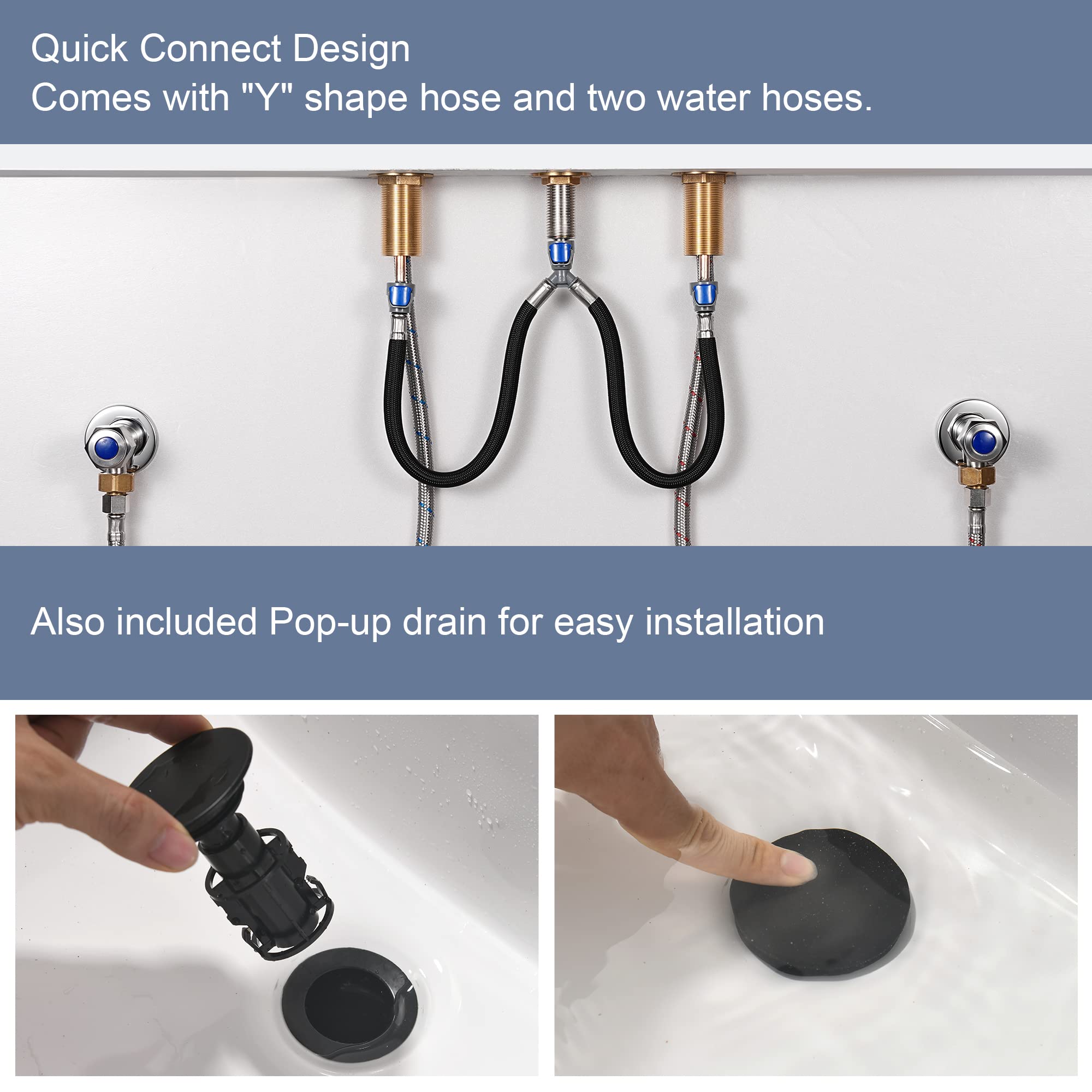 Quick Connect Design
Comes with "Y" shape hose and two water hoses.

Also included Pop-up drain for easy installation