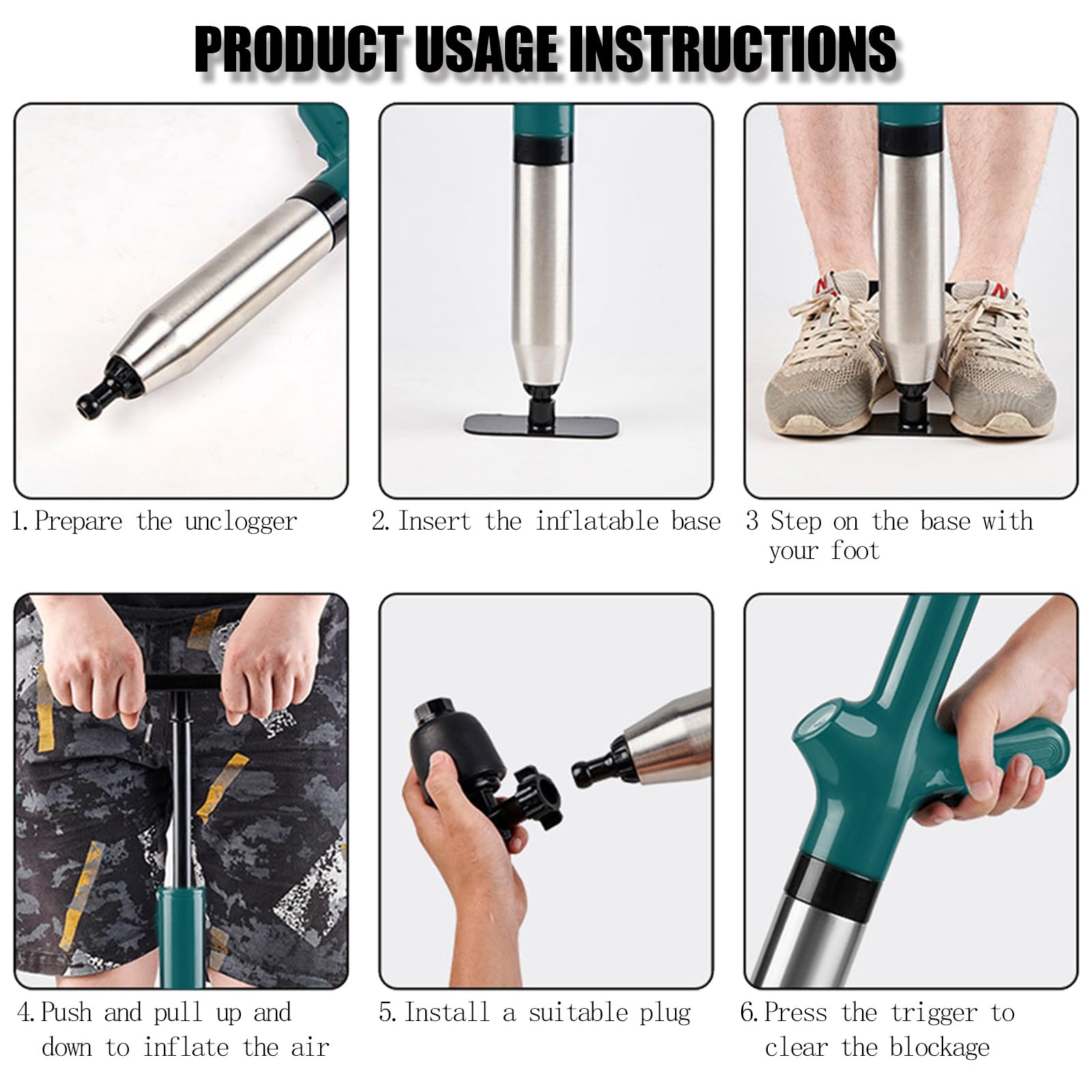 PRODUCT USAGE INSTRUCTIONS

1. Prepare the unclogger

2. Insert the inflatable base

3 Step on the base with your foot

4. Push and pull up and down to inflate the air

5. Install a suitable plug

6. Press the trigger to clear the blockage