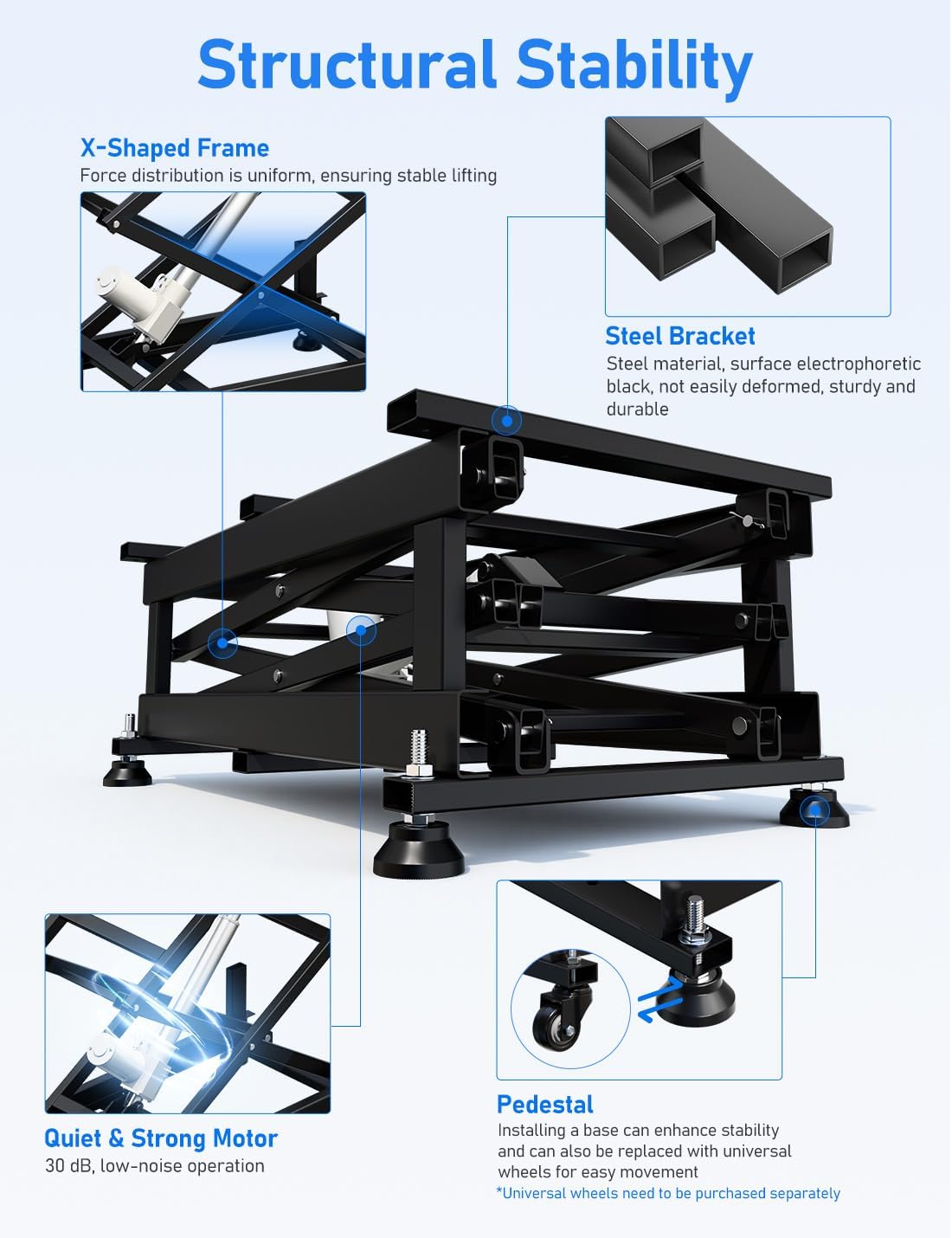 Structural Stability

X-Shaped Frame
Force distribution is uniform, ensuring stable lifting

Steel Bracket
Steel material, surface electrophoretic black, not easily deformed, sturdy and durable

Quiet & Strong Motor
30 dB, low-noise operation

Pedestal
Installing a base can enhance stability and can also be replaced with universal wheels for easy movement
*Universal wheels need to be purchased separately