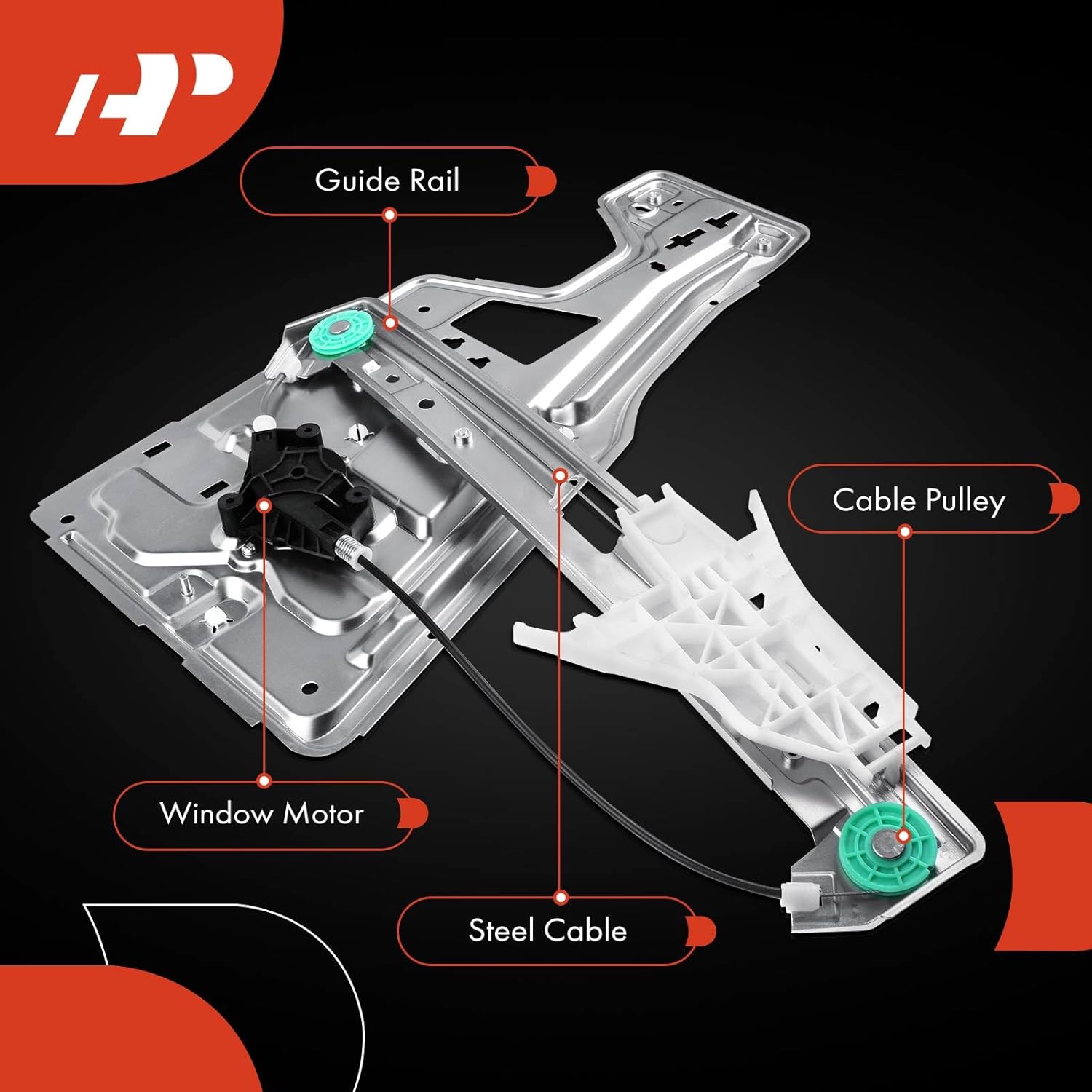 AP

Guide Rail

Cable Pulley

Window Motor

Steel Cable