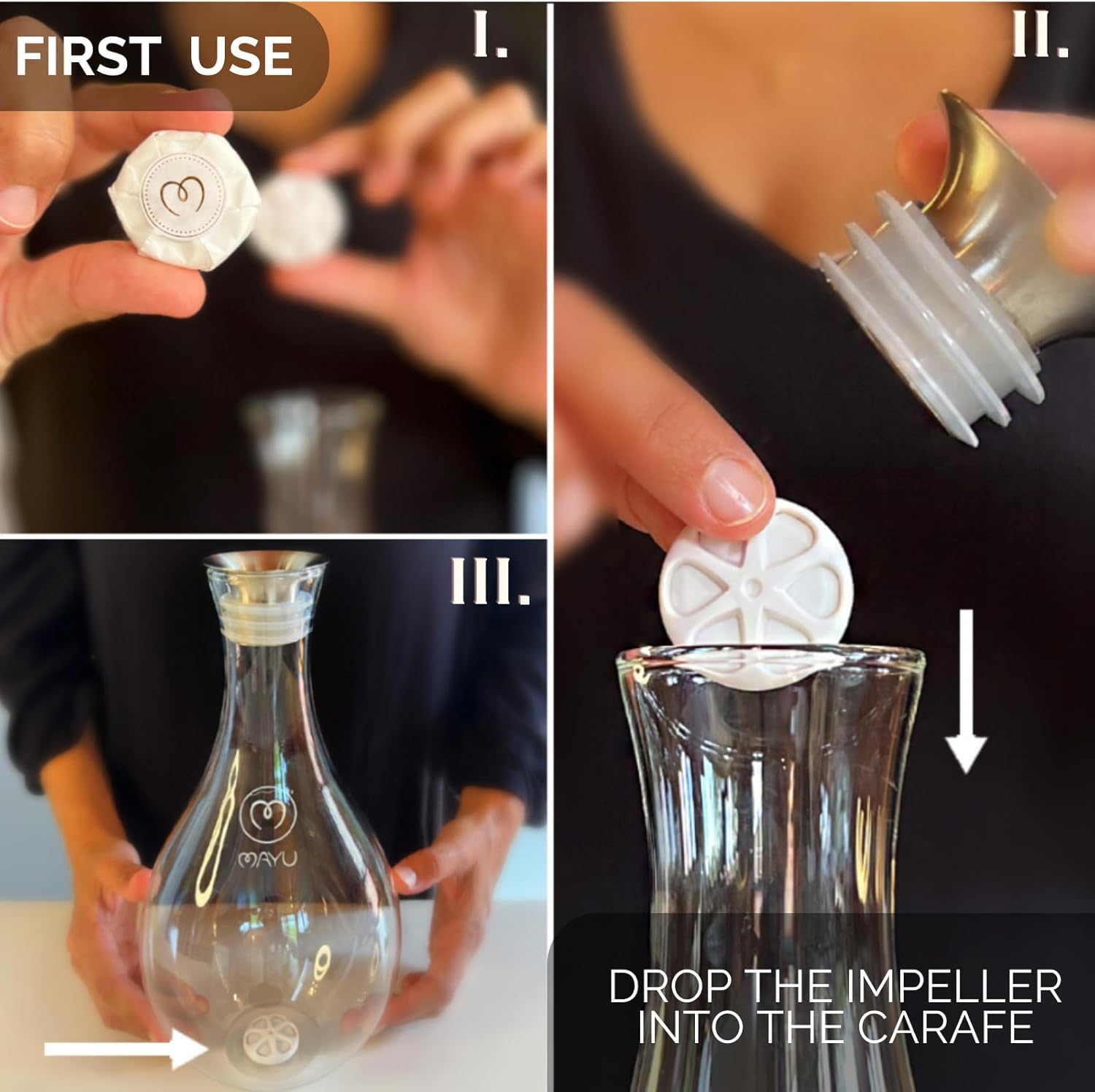 FIRST USE

I.

II.

III.

MAYU

DROP THE IMPELLER INTO THE CARAFE