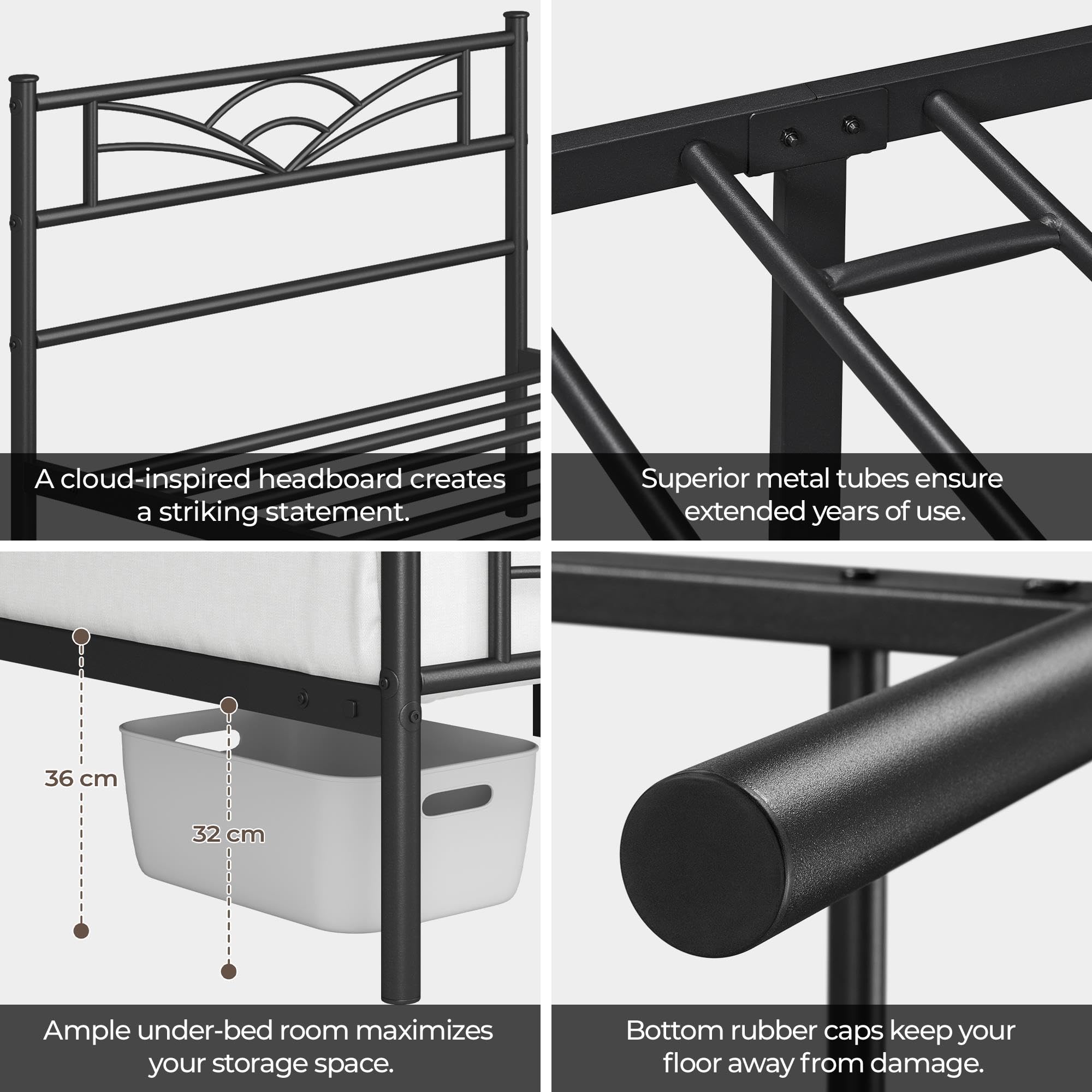 A cloud-inspired headboard creates a striking statement.

Superior metal tubes ensure extended years of use.

36 cm

32 cm

Ample under-bed room maximizes your storage space.

Bottom rubber caps keep your floor away from damage.