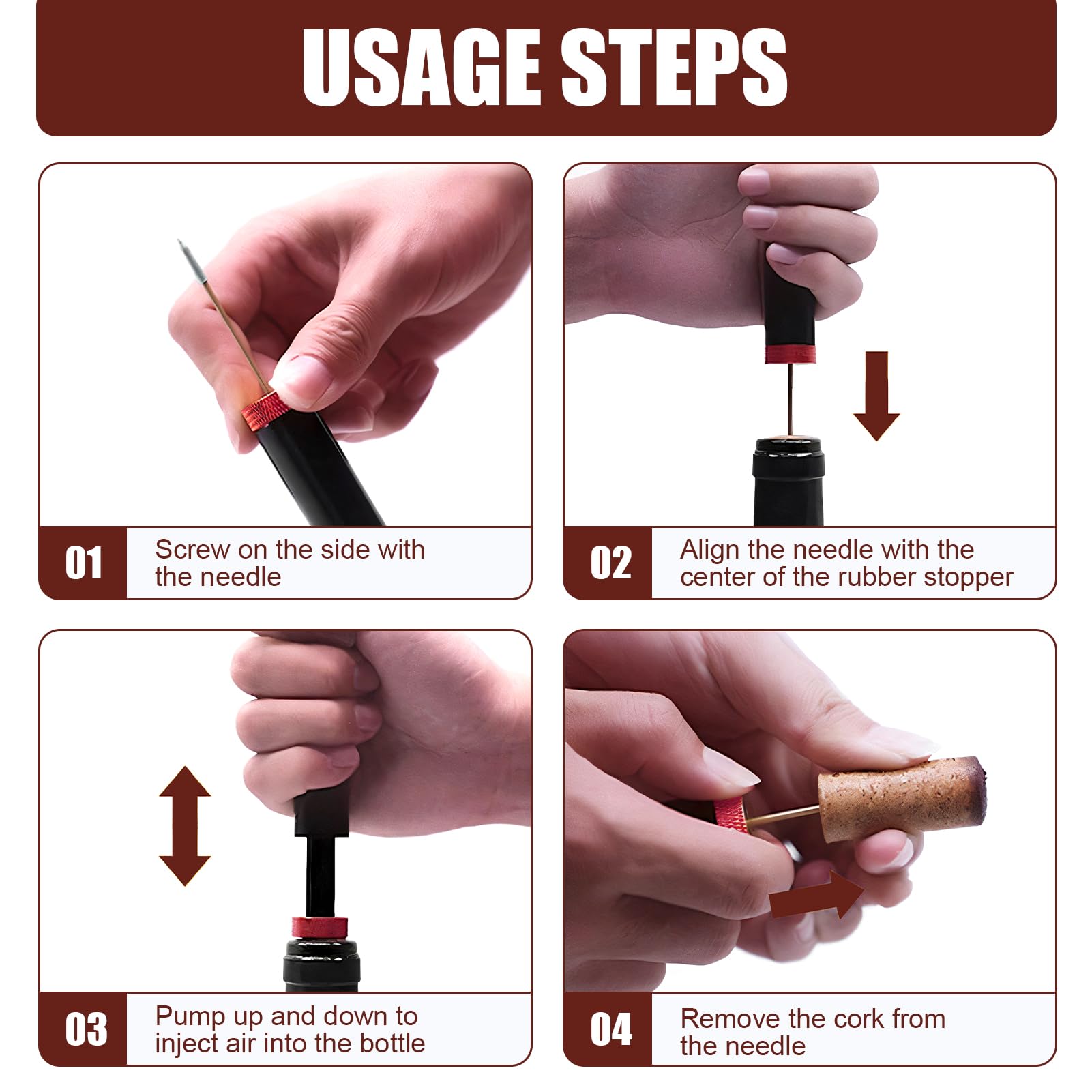 USAGE STEPS

01 Screw on the side with the needle

02 Align the needle with the center of the rubber stopper

03 Pump up and down to inject air into the bottle

04 Remove the cork from the needle