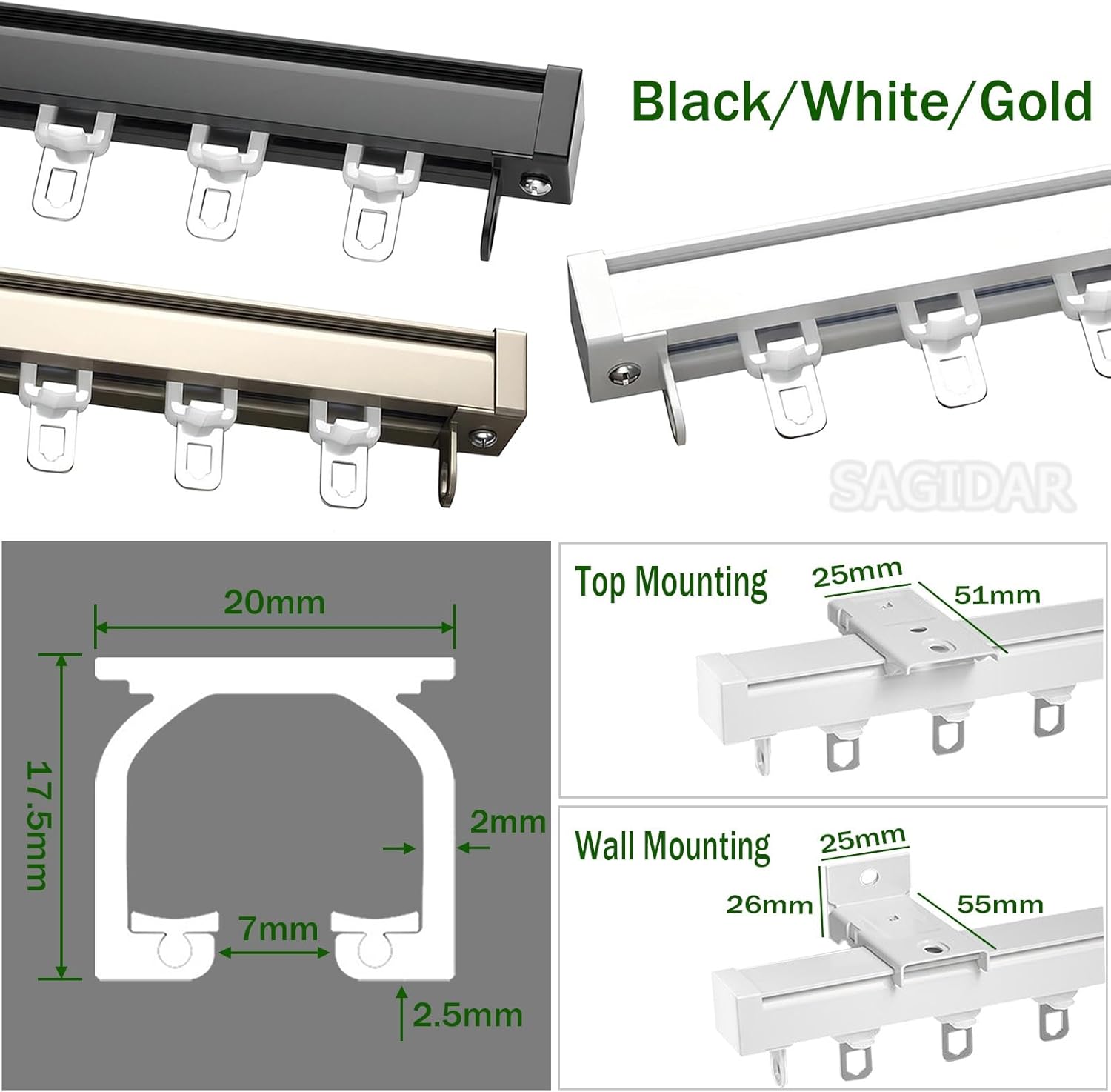 Black/White/Gold

SAGIDAR

20mm

17.5mm

2mm

7mm

2.5mm

Top Mounting

25mm

51mm

Wall Mounting

25mm

26mm

55mm