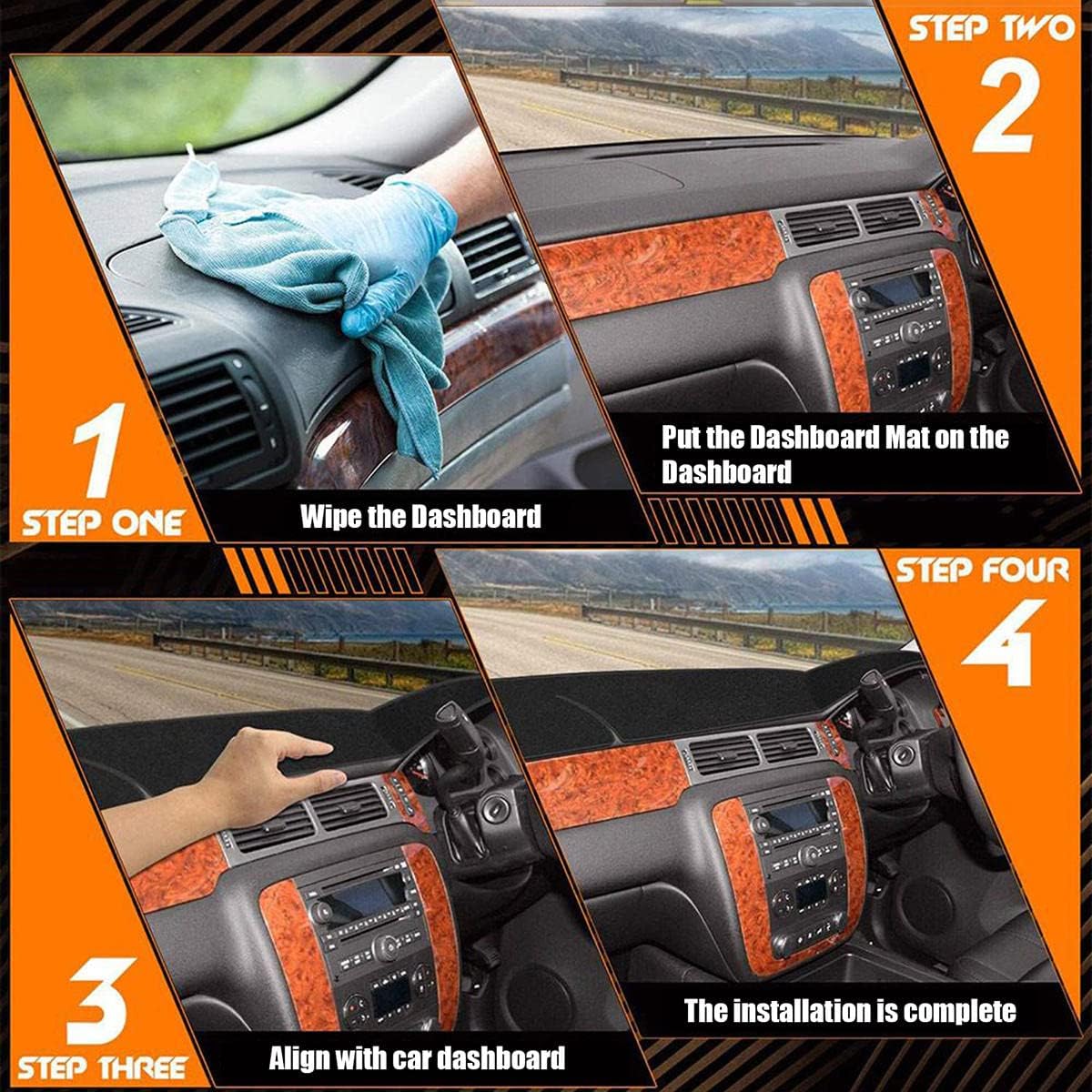 1
STEP ONE
Wipe the Dashboard

STEP TWO
2
Put the Dashboard Mat on the Dashboard

3
STEP THREE
Align with car dashboard

STEP FOUR
4
The installation is complete