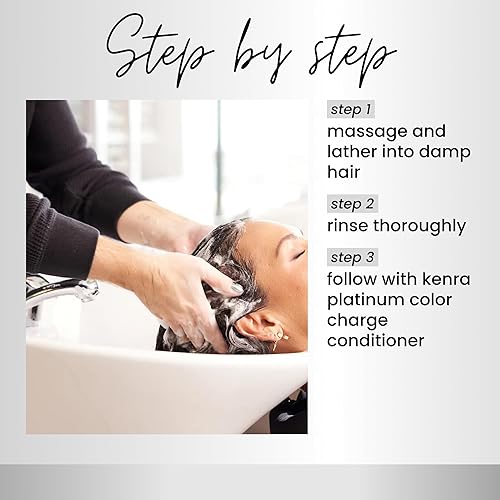 Step by step

step 1
massage and lather into damp hair

step 2
rinse thoroughly

step 3
follow with kenra platinum color charge conditioner