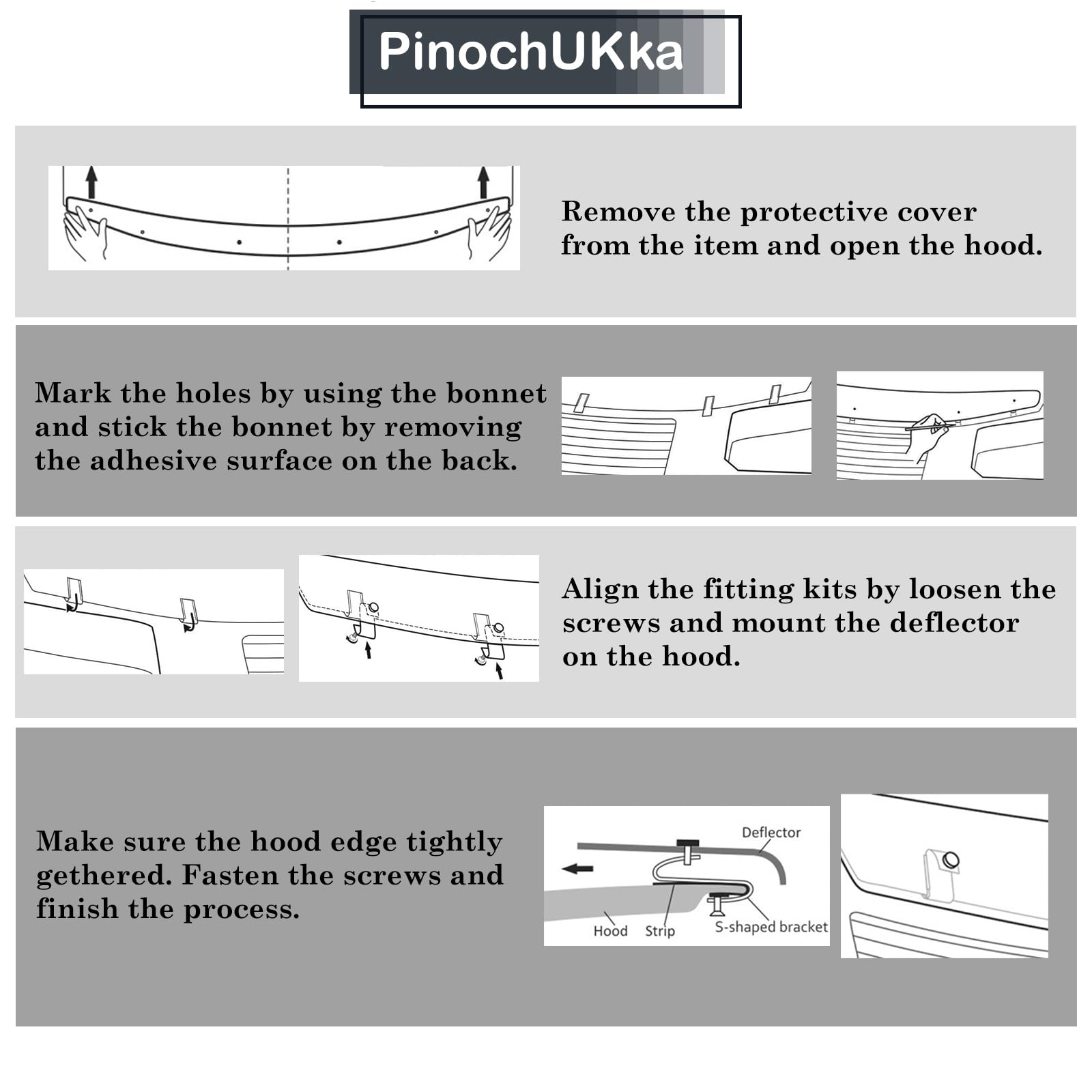 PinochUKka

Remove the protective cover from the item and open the hood.

Mark the holes by using the bonnet and stick the bonnet by removing the adhesive surface on the back.

Align the fitting kits by loosen the screws and mount the deflector on the hood.

Make sure the hood edge tightly gethered. Fasten the screws and finish the process.

Deflector
Hood
Strip
S-shaped bracket