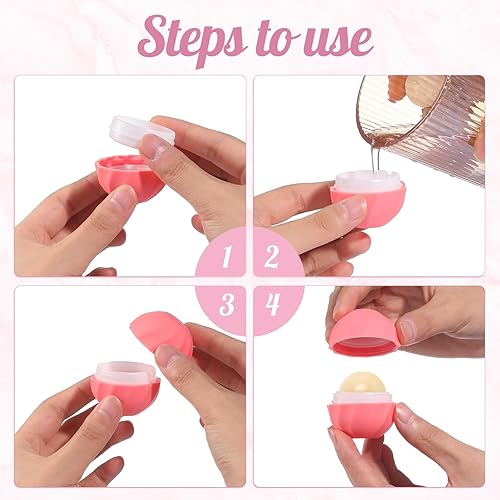 Steps to use

1

2

3

4