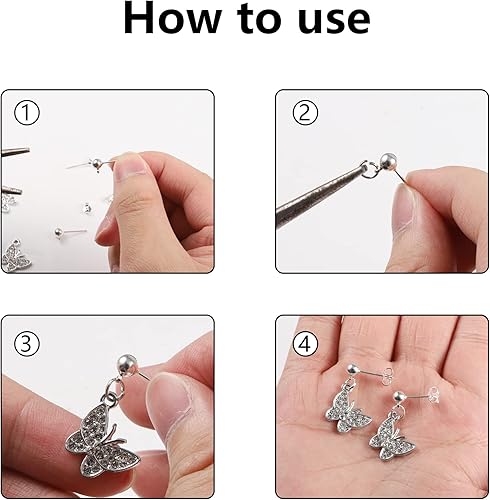 How to use

①

②

③

④