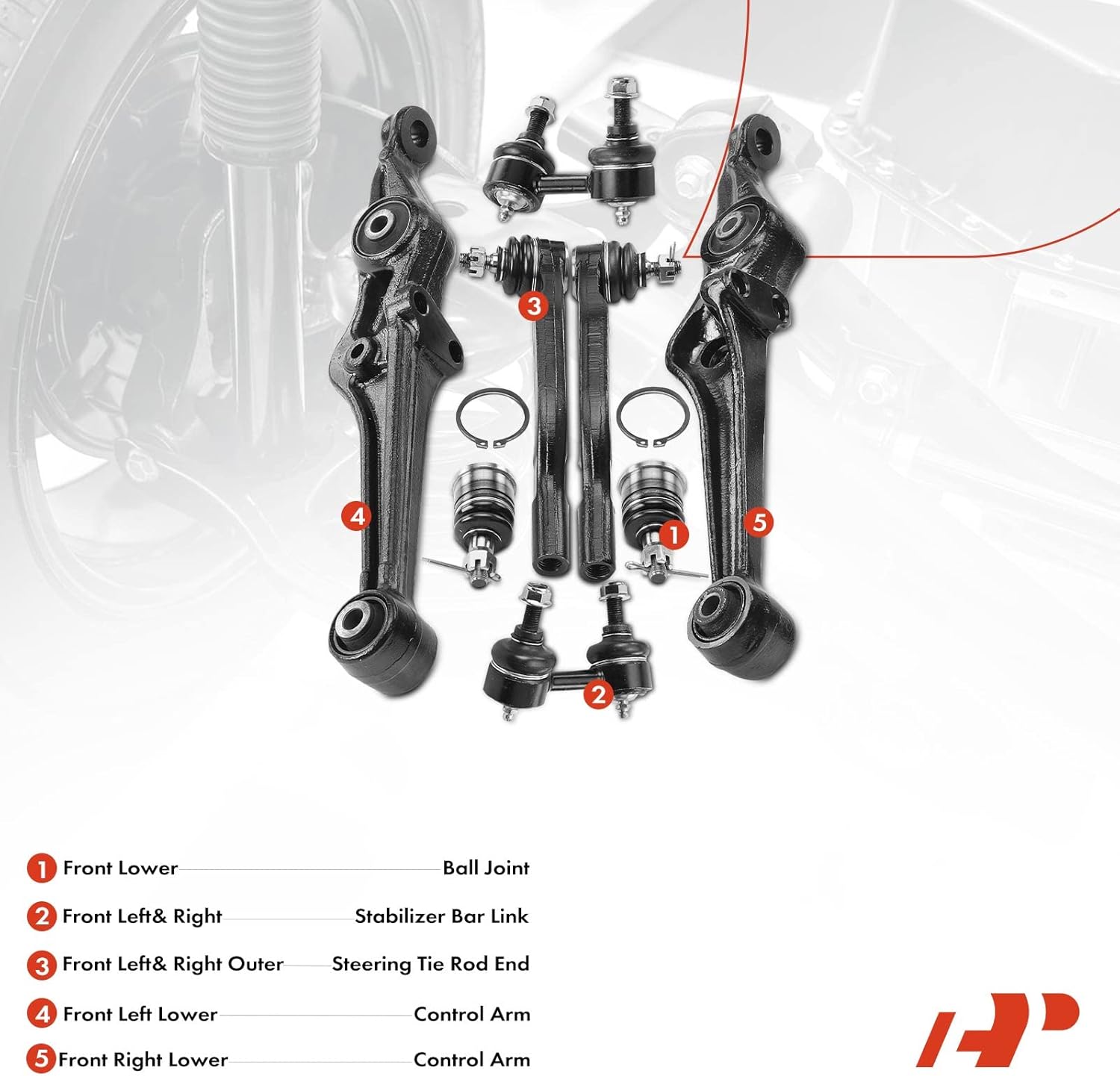 3

4

1

5

2

1 Front Lower Ball Joint

2 Front Left& Right Stabilizer Bar Link

3 Front Left& Right Outer Steering Tie Rod End

4 Front Left Lower Control Arm

5 Front Right Lower Control Arm