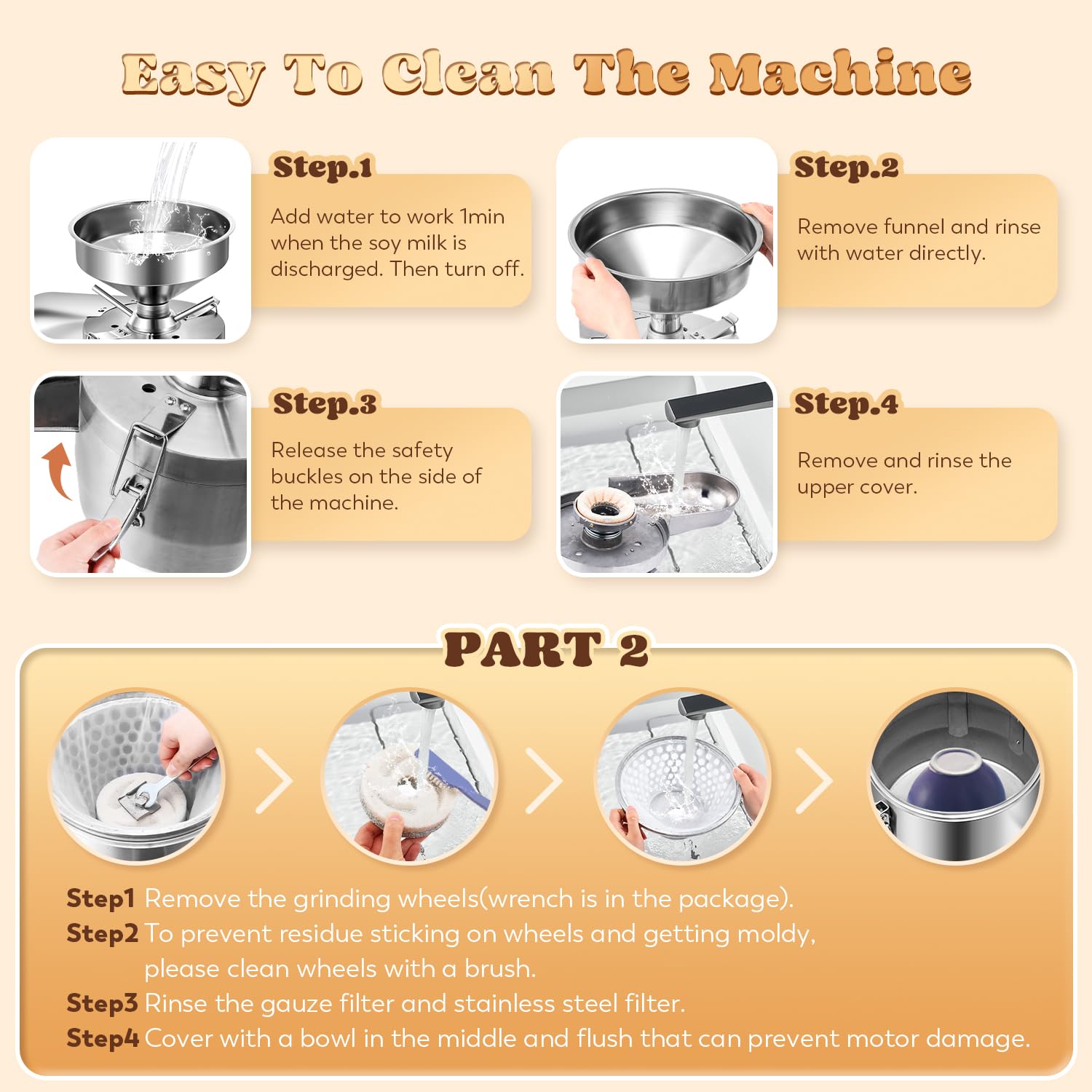 Easy To Clean The Machine

Step.1
Add water to work 1min when the soy milk is discharged. Then turn off.

Step.2
Remove funnel and rinse with water directly.

Step.3
Release the safety buckles on the side of the machine.

Step.4
Remove and rinse the upper cover.

PART 2

Step1 Remove the grinding wheels(wrench is in the package).
Step2 To prevent residue sticking on wheels and getting moldy, please clean wheels with a brush.
Step3 Rinse the gauze filter and stainless steel filter.
Step4 Cover with a bowl in the middle and flush that can prevent motor damage.