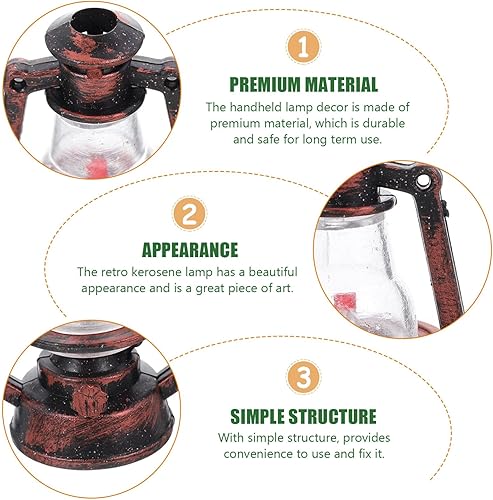 1

PREMIUM MATERIAL

The handheld lamp decor is made of premium material, which is durable and safe for long term use.

2

APPEARANCE

The retro kerosene lamp has a beautiful appearance and is a great piece of art.

3

SIMPLE STRUCTURE

With simple structure, provides convenience to use and fix it.