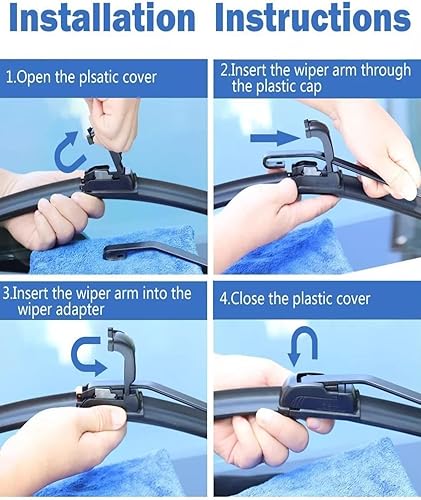 Installation Instructions

1.Open the plsatic cover

2.Insert the wiper arm through the plastic cap

3.Insert the wiper arm into the wiper adapter

4.Close the plastic cover