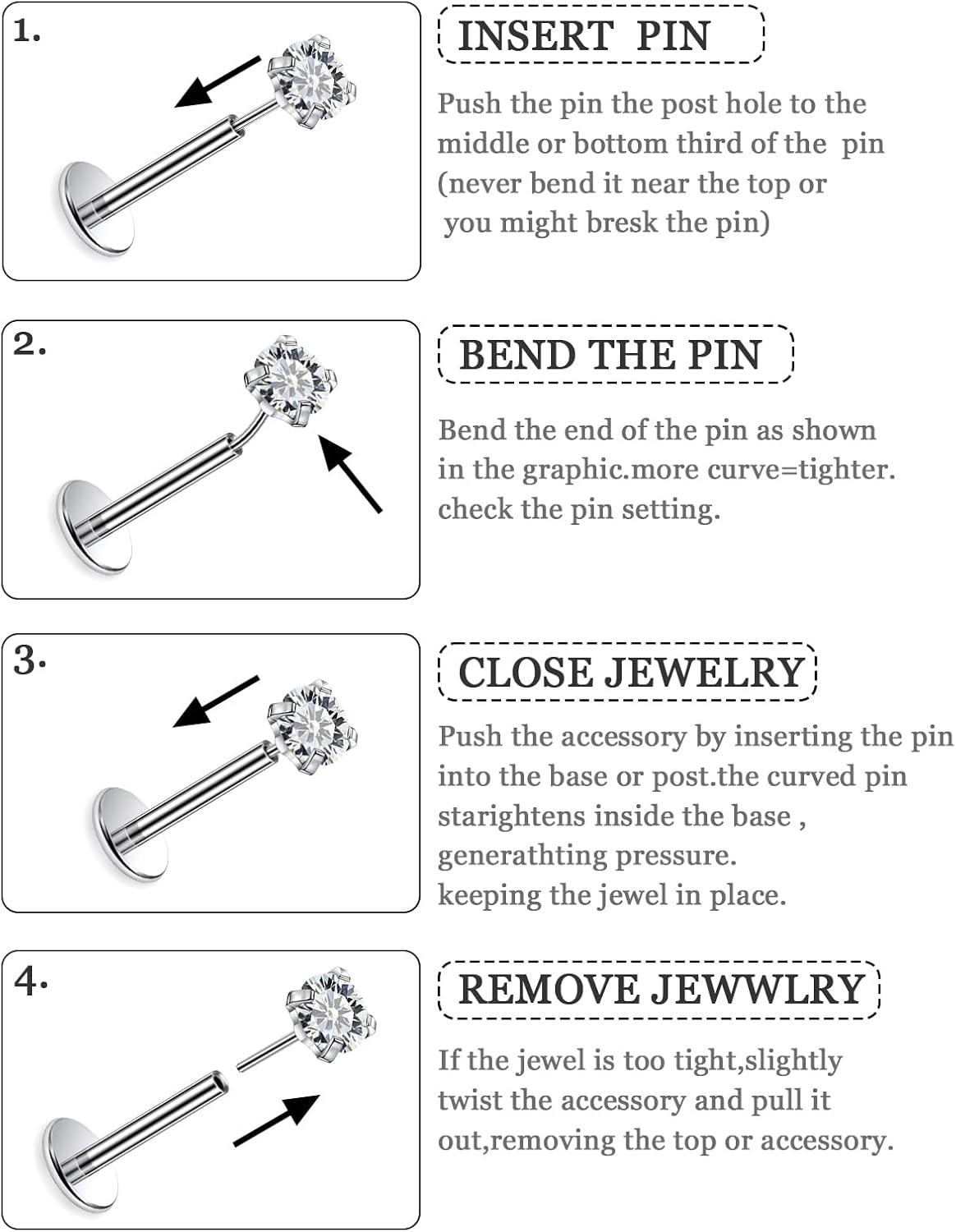 1.

INSERT PIN

Push the pin the post hole to the middle or bottom third of the pin (never bend it near the top or you might bresk the pin)

2.

BEND THE PIN

Bend the end of the pin as shown in the graphic.more curve=tighter. check the pin setting.

3.

CLOSE JEWELRY

Push the accessory by inserting the pin into the base or post.the curved pin starightens inside the base , generathting pressure. keeping the jewel in place.

4.

REMOVE JEWWLRY

If the jewel is too tight,slightly twist the accessory and pull it out,removing the top or accessory.