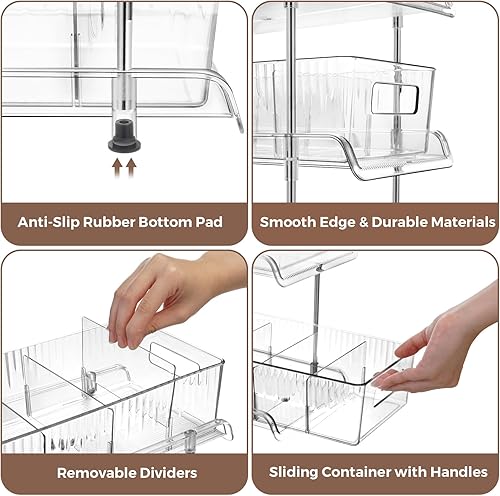 Anti-Slip Rubber Bottom Pad

Smooth Edge & Durable Materials

Removable Dividers

Sliding Container with Handles