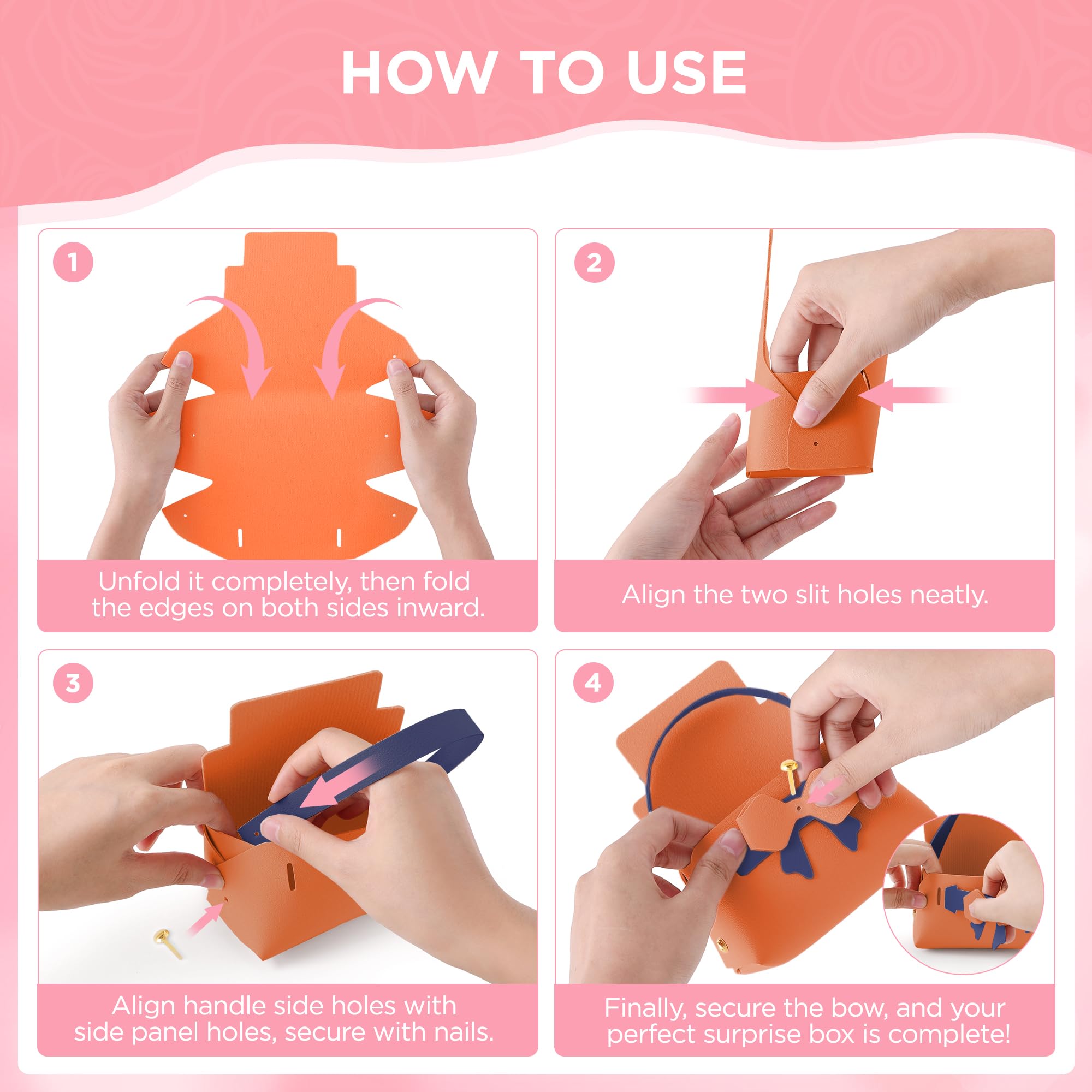 HOW TO USE

1

Unfold it completely, then fold the edges on both sides inward.

2

Align the two slit holes neatly.

3

Align handle side holes with side panel holes, secure with nails.

4

Finally, secure the bow, and your perfect surprise box is complete!