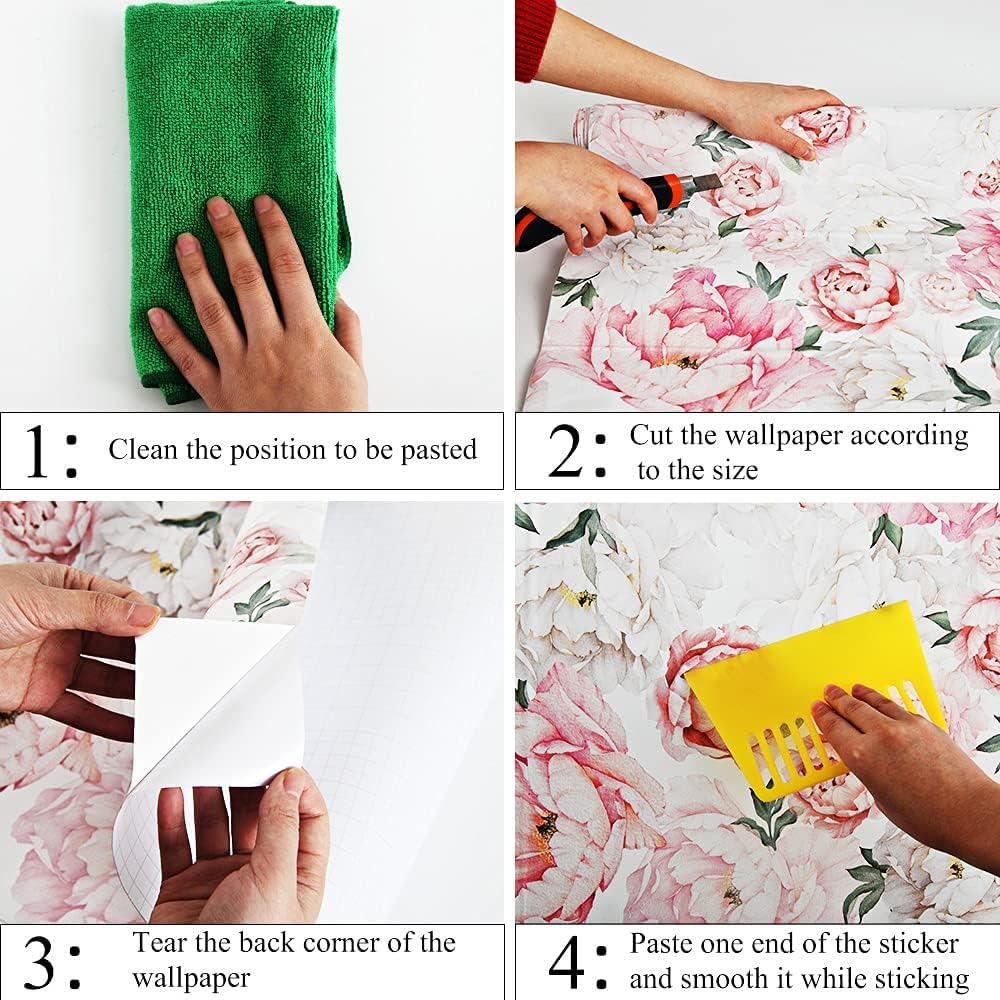 1: Clean the position to be pasted

2: Cut the wallpaper according to the size

3: Tear the back corner of the wallpaper

4: Paste one end of the sticker and smooth it while sticking